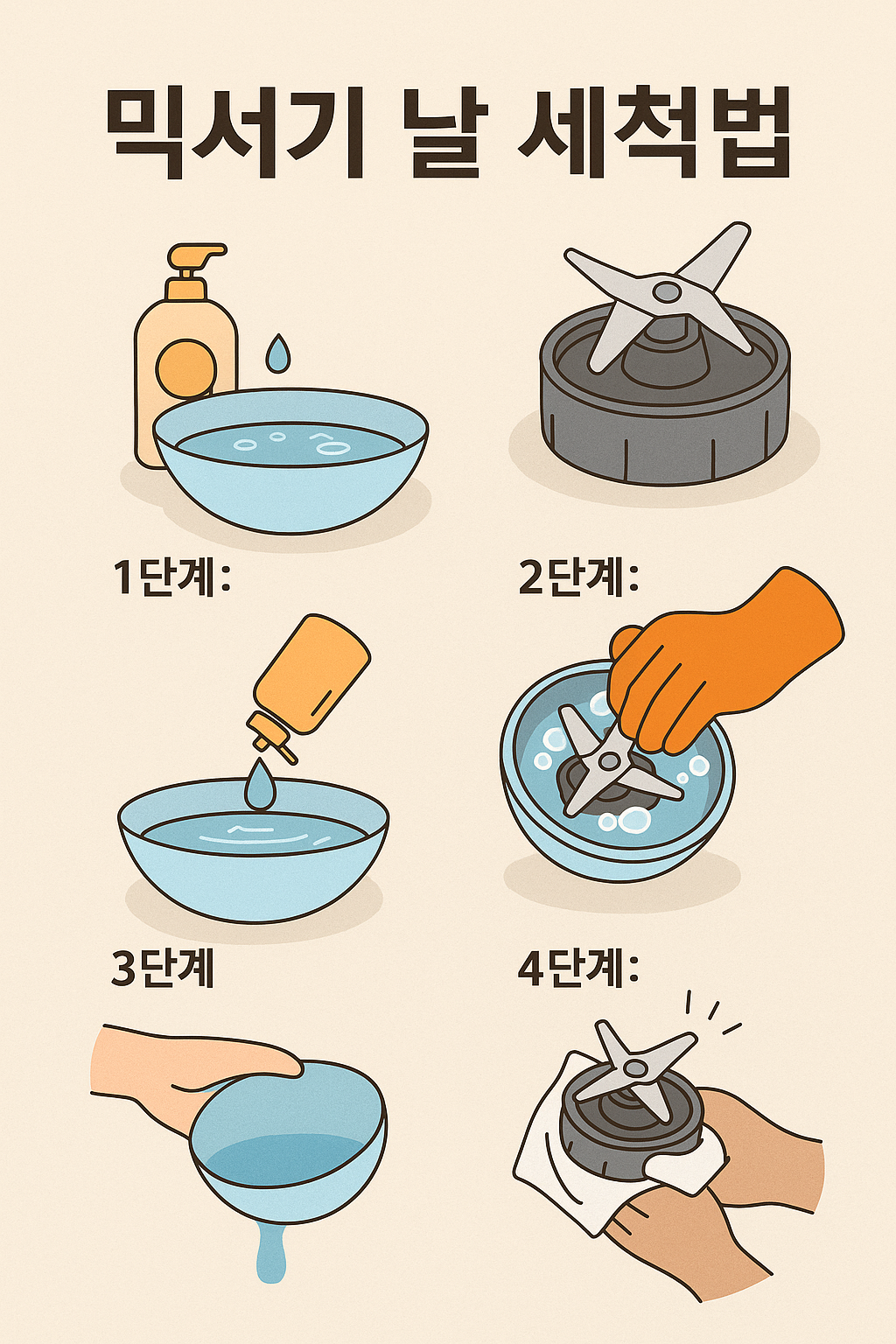 믹서기 날 세척법

1단계:

2단계:

3단계

4단계: