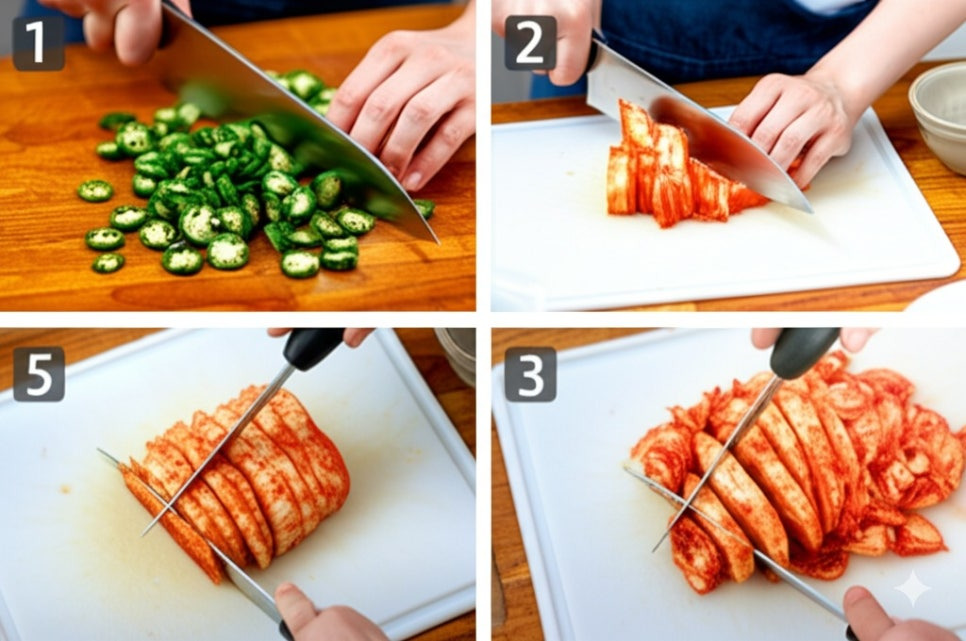 1

2

5

3