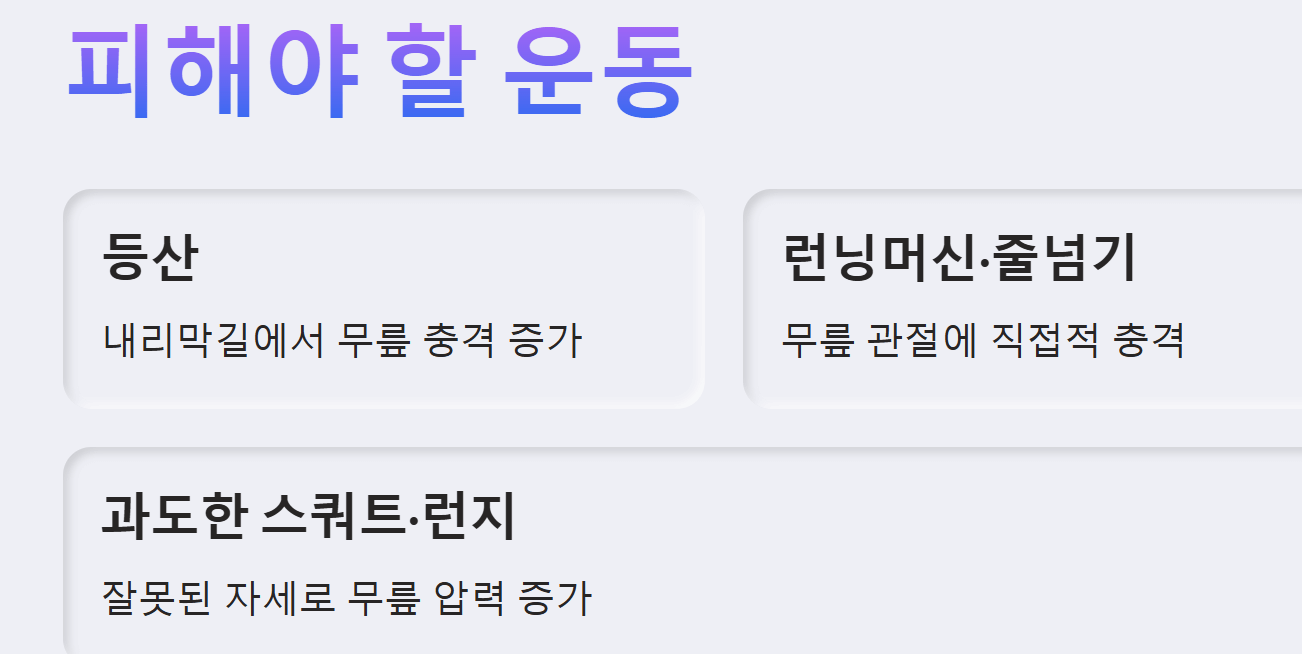 피해야 할 운동

등산

내리막길에서 무릎 충격 증가

런닝머신·줄넘기

무릎 관절에 직접적 충격

과도한 스쿼트·런지

잘못된 자세로 무릎 압력 증가