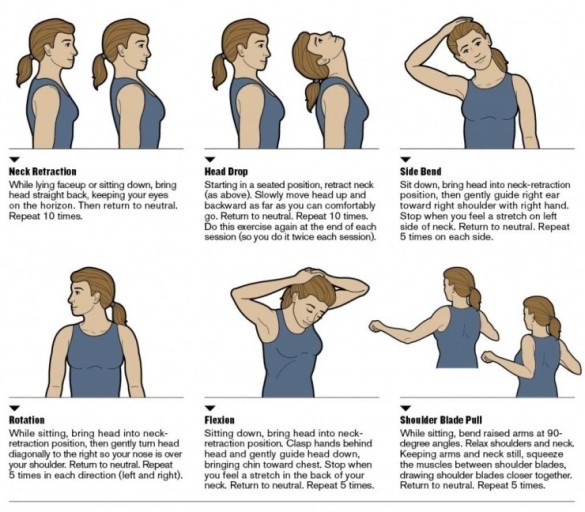 Neck Retraction
While lying faceup or sitting down, bring head straight back, keeping your eyes on the horizon. Then return to neutral. Repeat 10 times.

Head Drop
Starting in a seated position, retract neck (as above). Slowly move head up and backward as far as you can comfortably go. Return to neutral. Repeat 10 times. Do this exercise again at the end of each session (so you do it twice each session).

Side Bend
Sit down, bring head into neck-retraction position, then gently guide right ear toward right shoulder with right hand. Stop when you feel a stretch on left side of neck. Return to neutral. Repeat 5 times on each side.

Rotation
While sitting, bring head into neck-retraction position, then gently turn head diagonally to the right so your nose is over your shoulder. Return to neutral. Repeat 5 times in each direction (left and right).

Flexion
Sitting down, bring head into neck-retraction position. Clasp hands behind head and gently guide head down, bringing chin toward chest. Stop when you feel a stretch in the back of your neck. Return to neutral. Repeat 5 times.

Shoulder Blade Pull
While sitting, bend raised arms at 90-degree angles. Relax shoulders and neck. Keeping arms and neck still, squeeze the muscles between shoulder blades, drawing shoulder blades closer together. Return to neutral. Repeat 5 times.