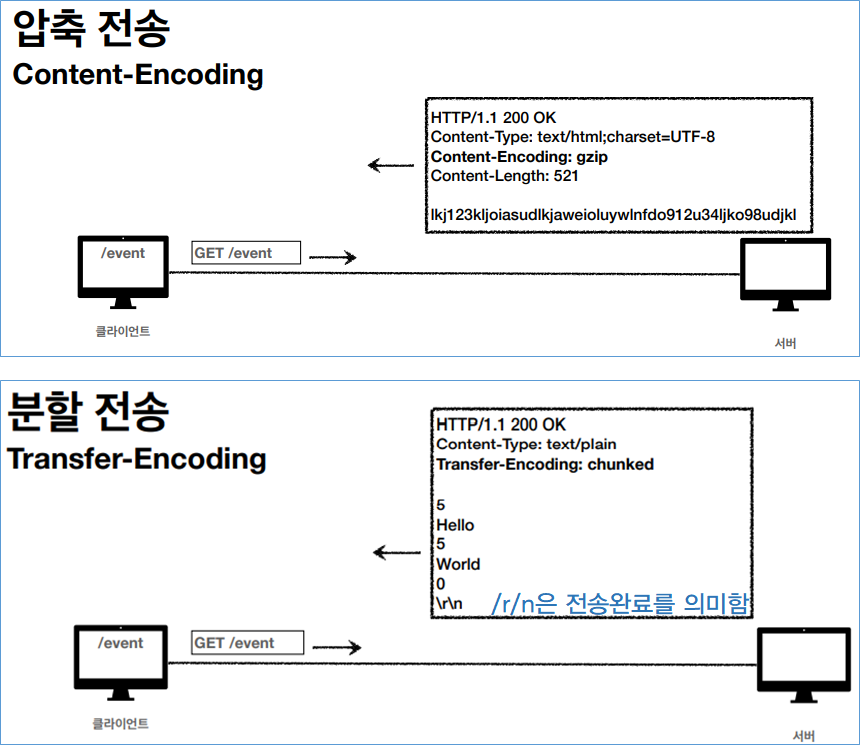 압축 전송
Content-Encoding

HTTP/1.1 200 OK
Content-Type: text/html;charset=UTF-8
Content-Encoding: gzip
Content-Length: 521

lkj123kljoiasudlkjaweioluywlnfdo912u34ljko98udjkl

/event

GET /event

클라이언트

서버

분할 전송
Transfer-Encoding

HTTP/1.1 200 OK
Content-Type: text/plain
Transfer-Encoding: chunked

5
Hello
5
World
0
\r\n

/r/n은 전송완료를 의미함

/event

GET /event

클라이언트

서버