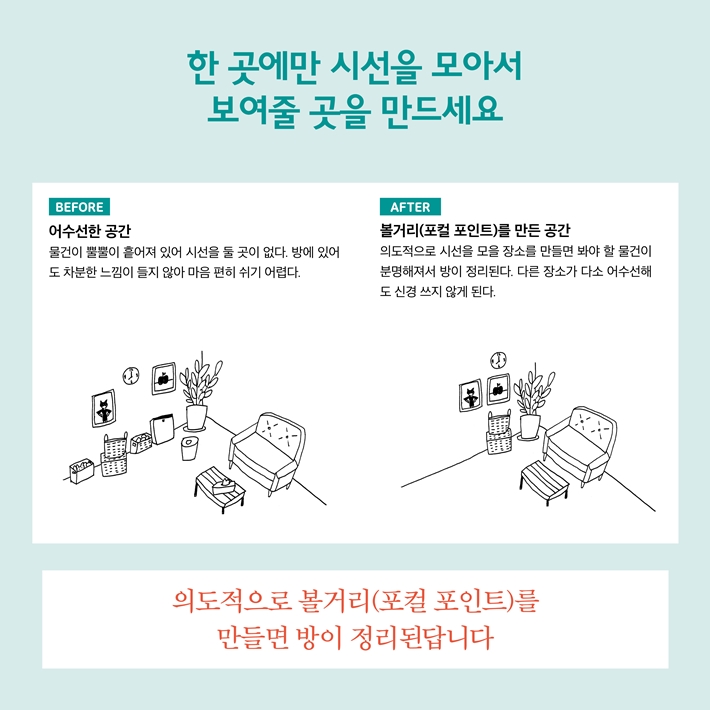 한 곳에만 시선을 모아서
보여줄 곳을 만드세요

BEFORE

어수선한 공간

물건이 뿔뿔이 흩어져 있어 시선을 둘 곳이 없다. 방에 있어도 차분한 느낌이 들지 않아 마음 편히 쉬기 어렵다.

AFTER

볼거리(포컬 포인트)를 만든 공간

의도적으로 시선을 모을 장소를 만들면 봐야 할 물건이 분명해져서 방이 정리된다. 다른 장소가 다소 어수선해도 신경 쓰지 않게 된다.

의도적으로 볼거리(포컬 포인트)를
만들면 방이 정리된답니다