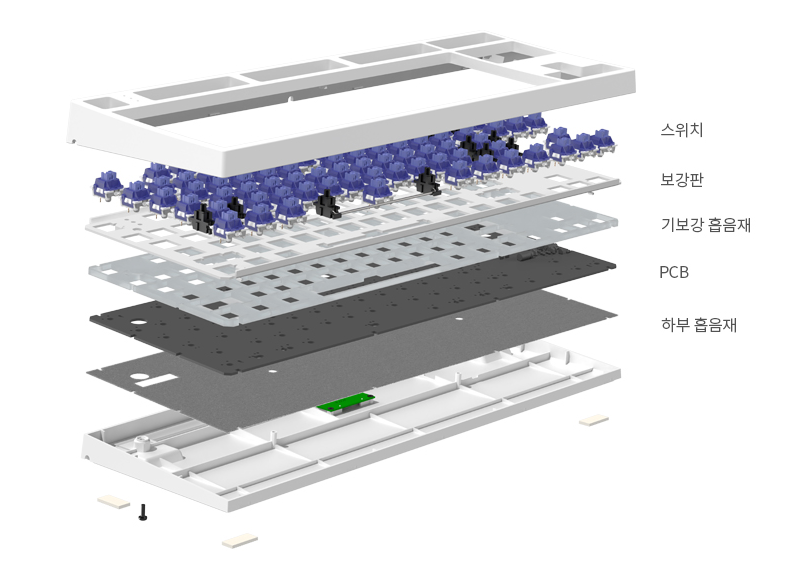 스위치

보강판

기보강 흡음재

PCB

하부 흡음재