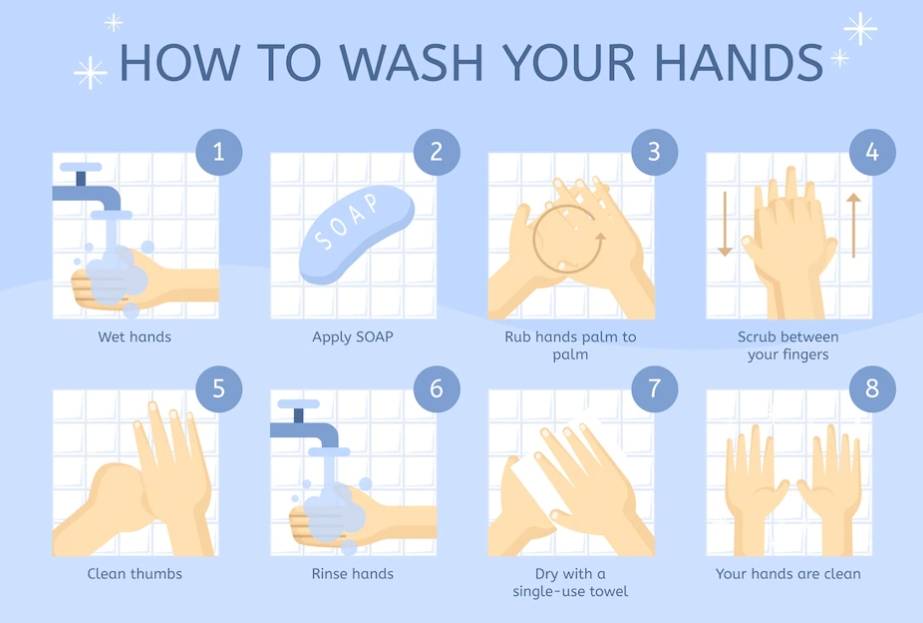 HOW TO WASH YOUR HANDS

1
Wet hands

2
SOAP
Apply SOAP

3
Rub hands palm to palm

4
Scrub between your fingers

5
Clean thumbs

6
Rinse hands

7
Dry with a single-use towel

8
Your hands are clean