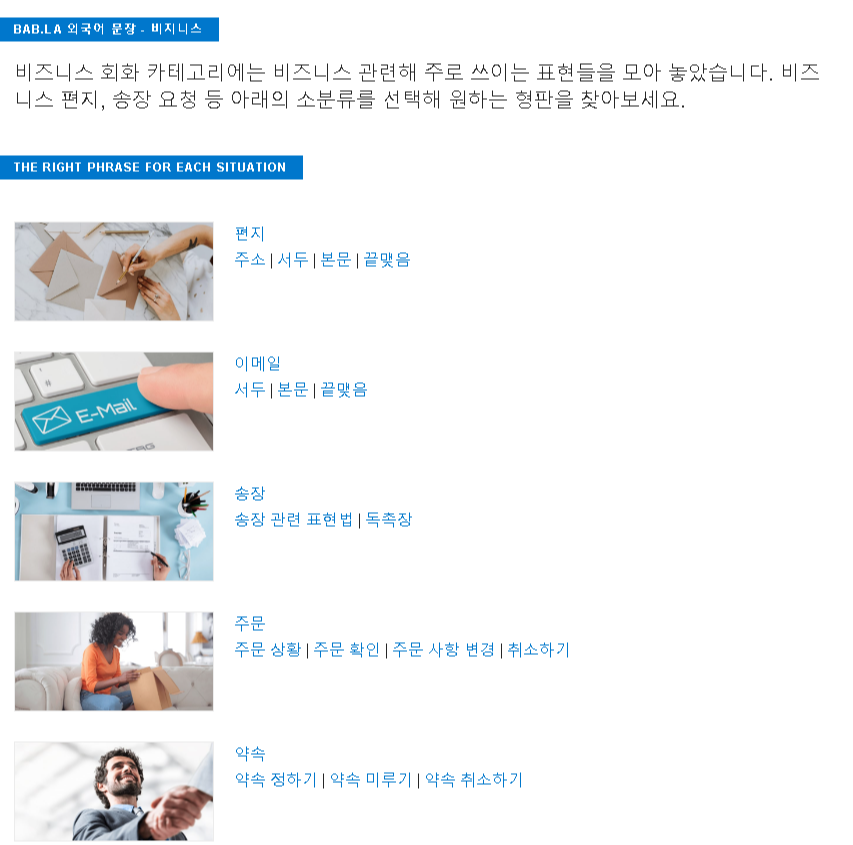 BAB.LA 외국어 문장 - 비지니스

비즈니스 회화 카테고리에는 비즈니스 관련해 주로 쓰이는 표현들을 모아 놓았습니다. 비즈니스 편지, 송장 요청 등 아래의 소분류를 선택해 원하는 형판을 찾아보세요.

THE RIGHT PHRASE FOR EACH SITUATION

편지
주소 | 서두 | 본문 | 끝맺음

E-Mail

이메일
서두 | 본문 | 끝맺음

송장
송장 관련 표현법 | 독촉장

주문
주문 상황 | 주문 확인 | 주문 사항 변경 | 취소하기

약속
약속 정하기 | 약속 미루기 | 약속 취소하기