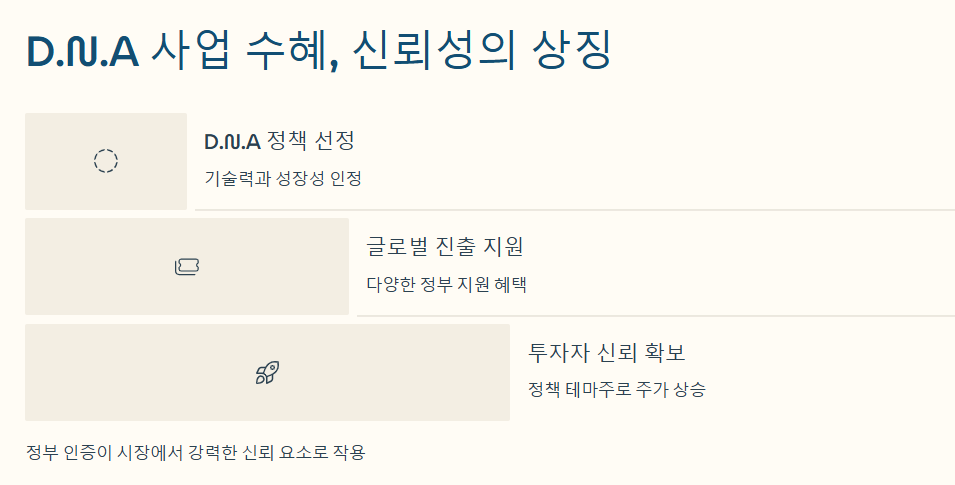 D.N.A 사업 수혜, 신뢰성의 상징

D.N.A 정책 선정

기술력과 성장성 인정

글로벌 진출 지원

다양한 정부 지원 혜택

투자자 신뢰 확보

정책 테마주로 주가 상승

정부 인증이 시장에서 강력한 신뢰 요소로 작용