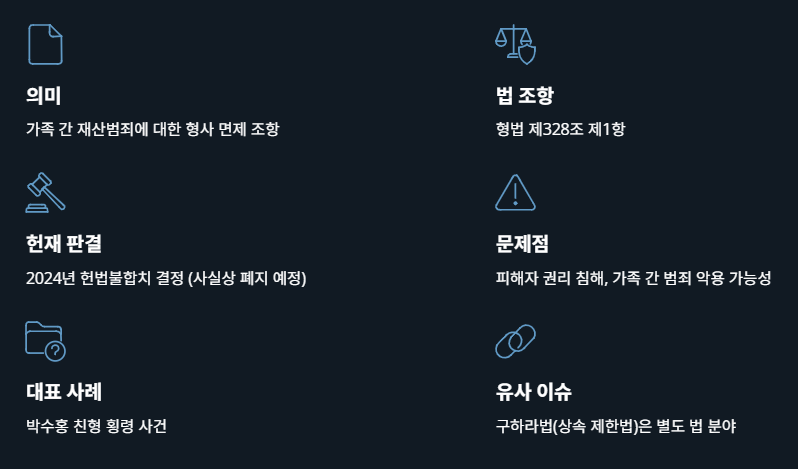 의미

가족 간 재산범죄에 대한 형사 면제 조항

헌재 판결

2024년 헌법불합치 결정 (사실상 폐지 예정)

대표 사례

박수홍 친형 횡령 사건

법 조항

형법 제328조 제1항

문제점

피해자 권리 침해, 가족 간 범죄 악용 가능성

유사 이슈

구하라법(상속 제한법)은 별도 법 분야