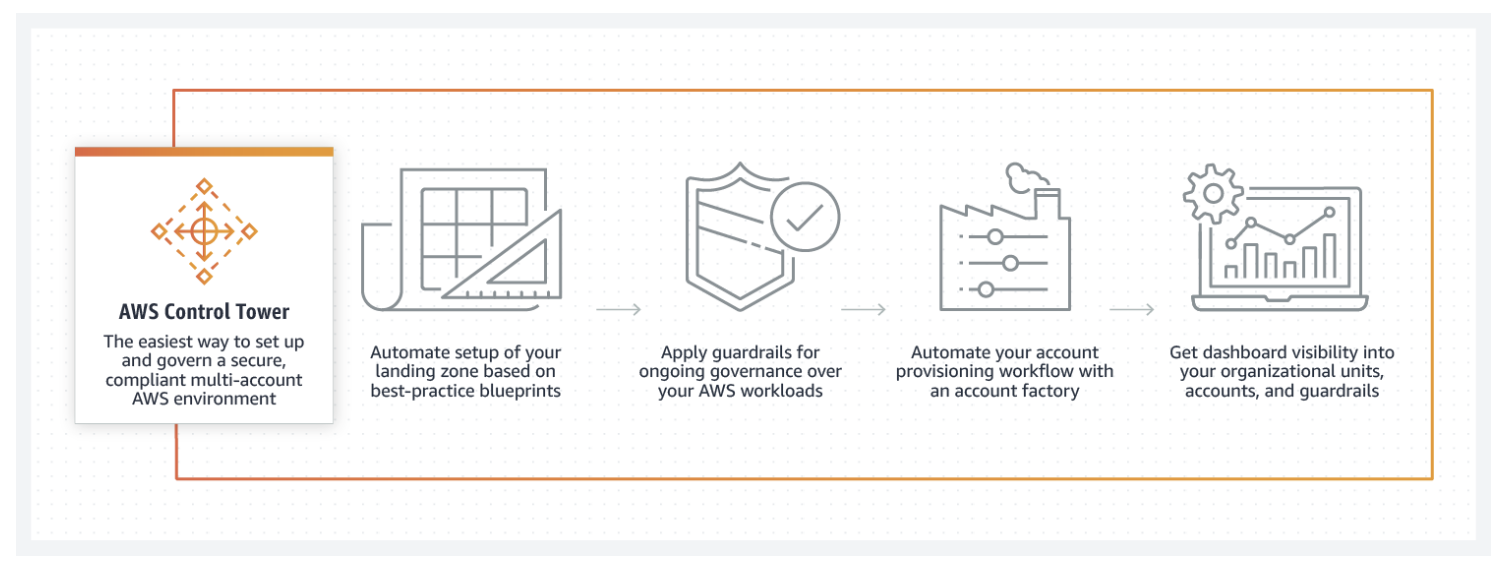 AWS Control Tower

The easiest way to set up and govern a secure, compliant multi-account AWS environment

Automate setup of your landing zone based on best-practice blueprints

Apply guardrails for ongoing governance over your AWS workloads

Automate your account provisioning workflow with an account factory

Get dashboard visibility into your organizational units, accounts, and guardrails