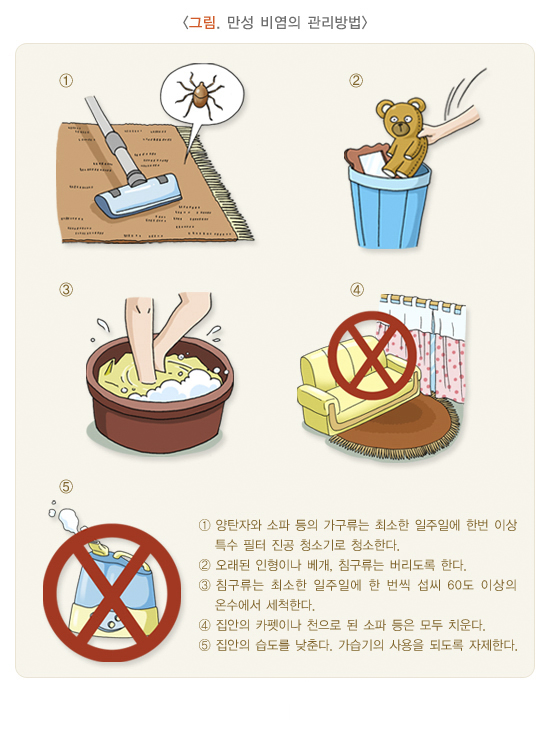 〈그림. 만성 비염의 관리방법〉

①

②

③

④

⑤

① 양탄자와 소파 등의 가구류는 최소한 일주일에 한번 이상 특수 필터 진공 청소기로 청소한다.
② 오래된 인형이나 베개, 침구류는 버리도록 한다.
③ 침구류는 최소한 일주일에 한 번씩 섭씨 60도 이상의 온수에서 세척한다.
④ 집안의 카펫이나 천으로 된 소파 등은 모두 치운다.
⑤ 집안의 습도를 낮춘다. 가습기의 사용을 되도록 자제한다.