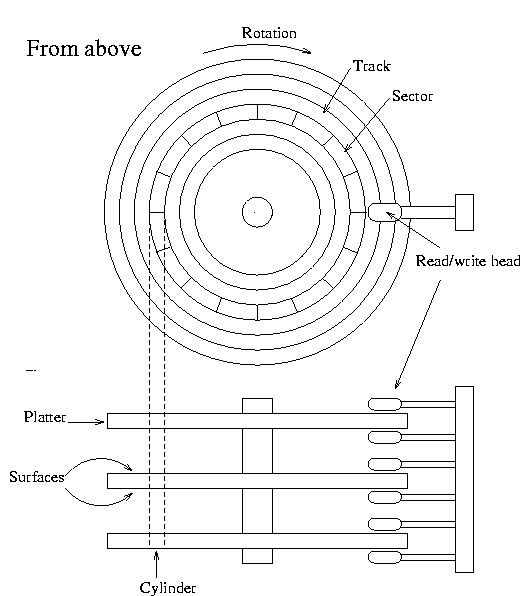 From above

Rotation

Track

Sector

Read/write head

Platter

Surfaces

Cylinder