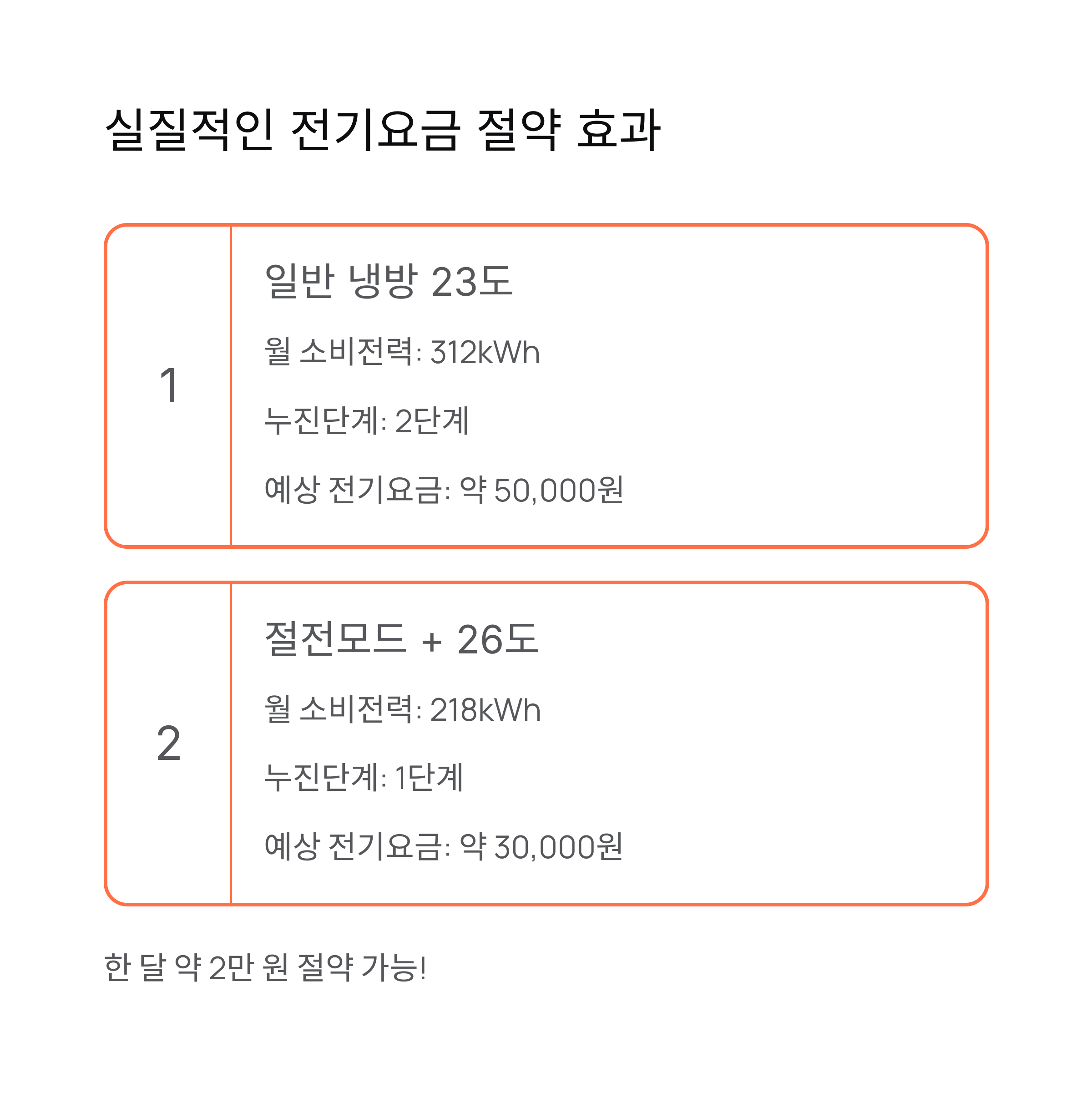 실질적인 전기요금 절약 효과

1

일반 냉방 23도

월 소비전력: 312kWh

누진단계: 2단계

예상 전기요금: 약 50,000원

2

절전모드 + 26도

월 소비전력: 218kWh

누진단계: 1단계

예상 전기요금: 약 30,000원

한 달 약 2만 원 절약 가능!