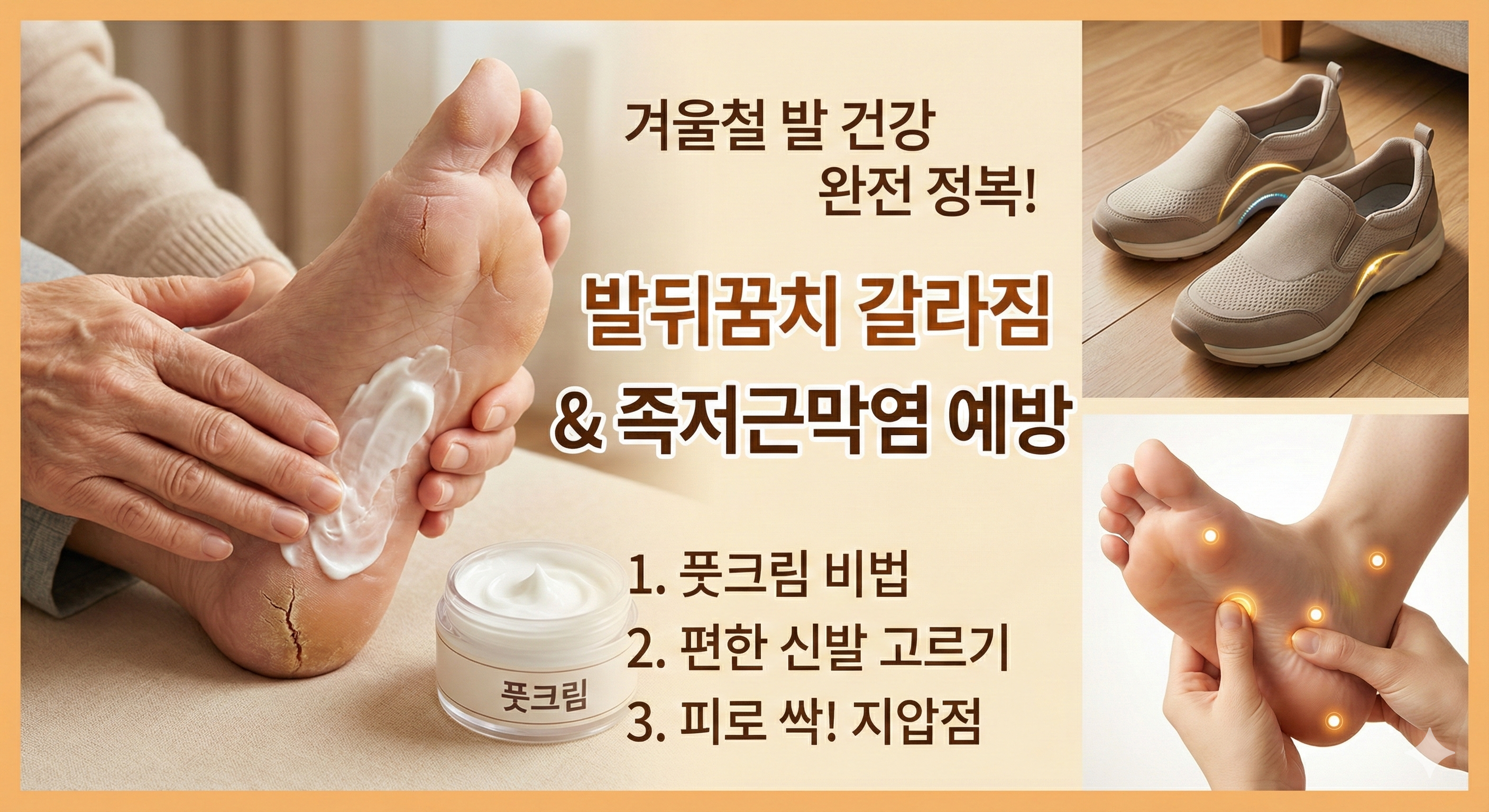 겨울철 발 건강
완전 정복!

발뒤꿈치 갈라짐
& 족저근막염 예방

1. 풋크림 비법
2. 편한 신발 고르기
3. 피로 싹! 지압점

풋크림