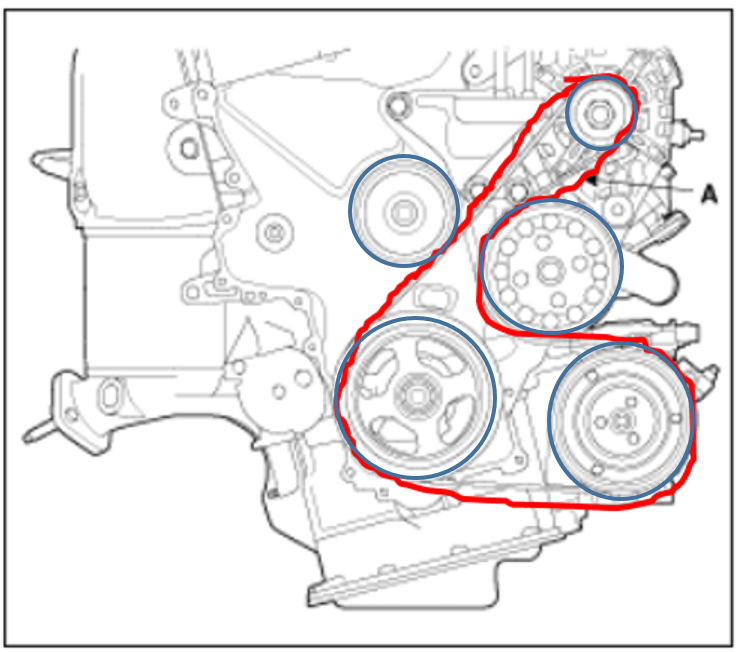 A