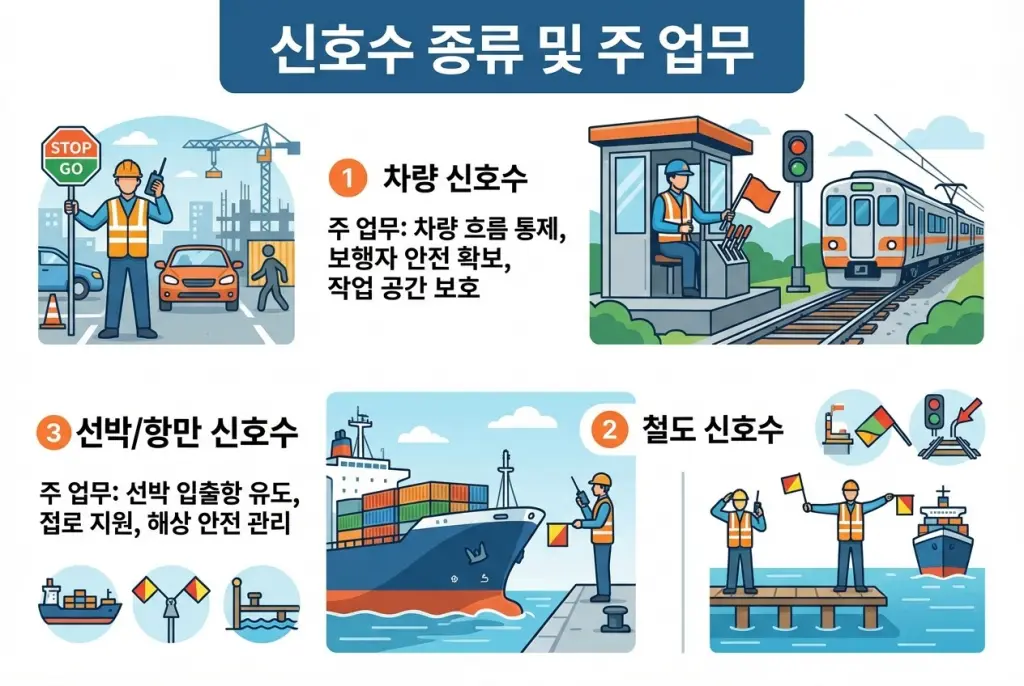 신호수 종류 및 주 업무

STOP
GO

1 차량 신호수

주 업무: 차량 흐름 통제, 보행자 안전 확보, 작업 공간 보호

3 선박/항만 신호수

주 업무: 선박 입출항 유도, 접로 지원, 해상 안전 관리

2 철도 신호수