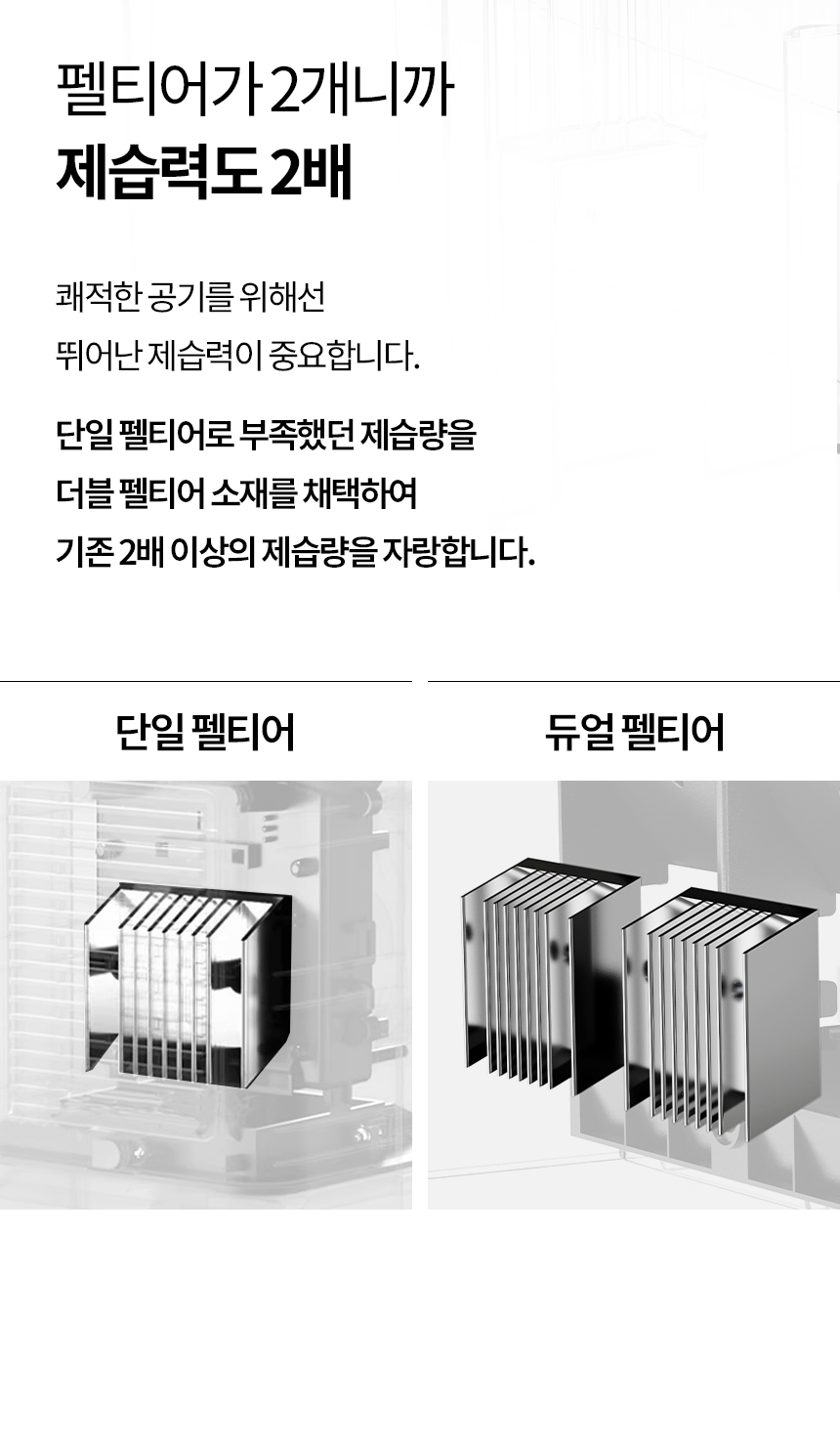 펠티어가 2개니까
제습력도 2배

쾌적한 공기를 위해선
뛰어난 제습력이 중요합니다.

단일 펠티어로 부족했던 제습량을
더블 펠티어 소재를 채택하여
기존 2배 이상의 제습량을 자랑합니다.

단일 펠티어

듀얼 펠티어