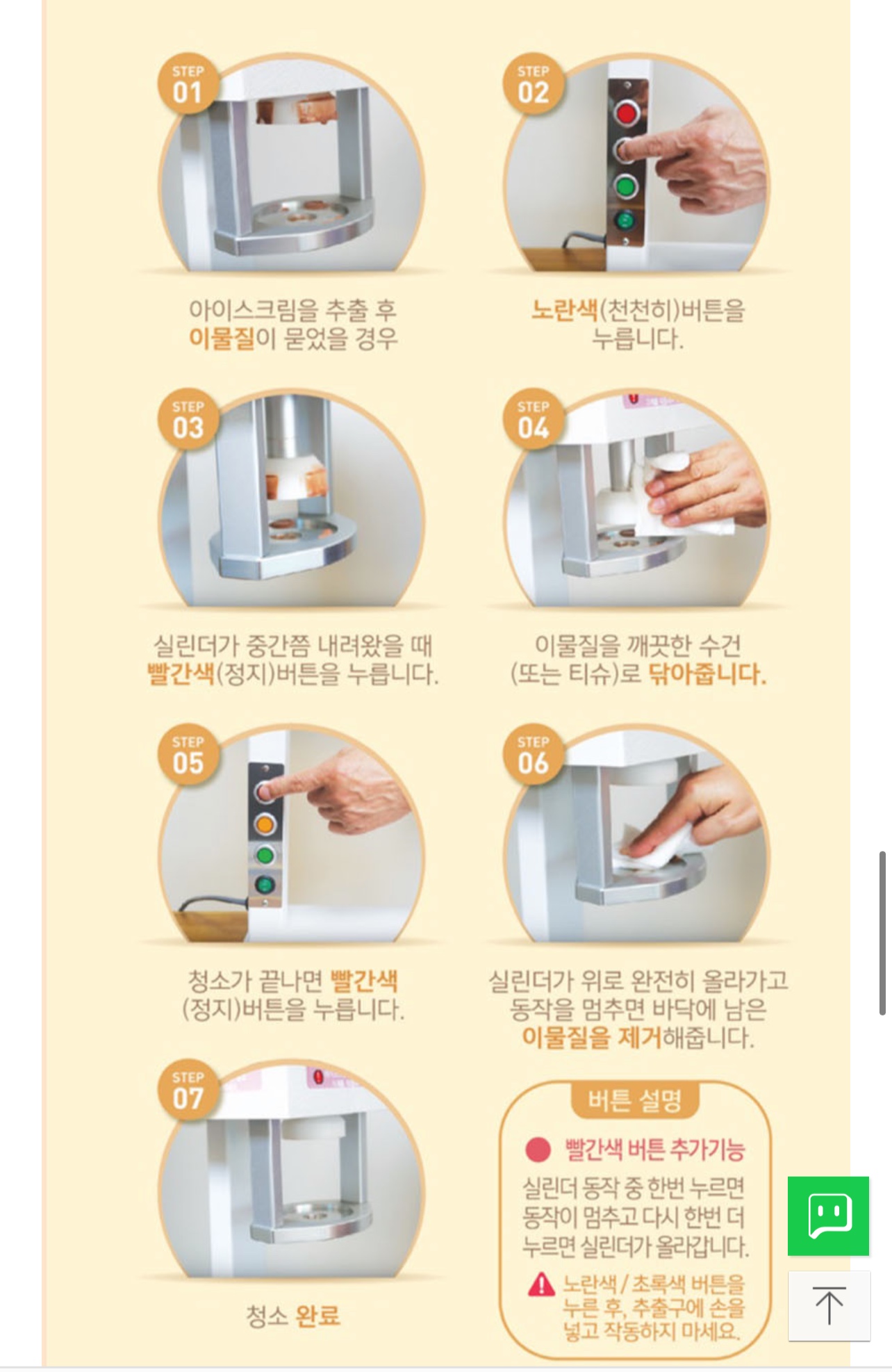 STEP 01

아이스크림을 추출 후 이물질이 묻었을 경우

STEP 02

노란색(천천히)버튼을 누릅니다.

STEP 03

실린더가 중간쯤 내려왔을 때 빨간색(정지)버튼을 누릅니다.

STEP 04

이물질을 깨끗한 수건 (또는 티슈)로 닦아줍니다.

STEP 05

청소가 끝나면 빨간색 (정지)버튼을 누릅니다.

STEP 06

실린더가 위로 완전히 올라가고 동작을 멈추면 바닥에 남은 이물질을 제거해줍니다.

STEP 07

청소 완료

버튼 설명

빨간색 버튼 추가기능

실린더 동작 중 한번 누르면 동작이 멈추고 다시 한번 더 누르면 실린더가 올라갑니다.

노란색 / 초록색 버튼을 누른 후, 추출구에 손을 넣고 작동하지 마세요.