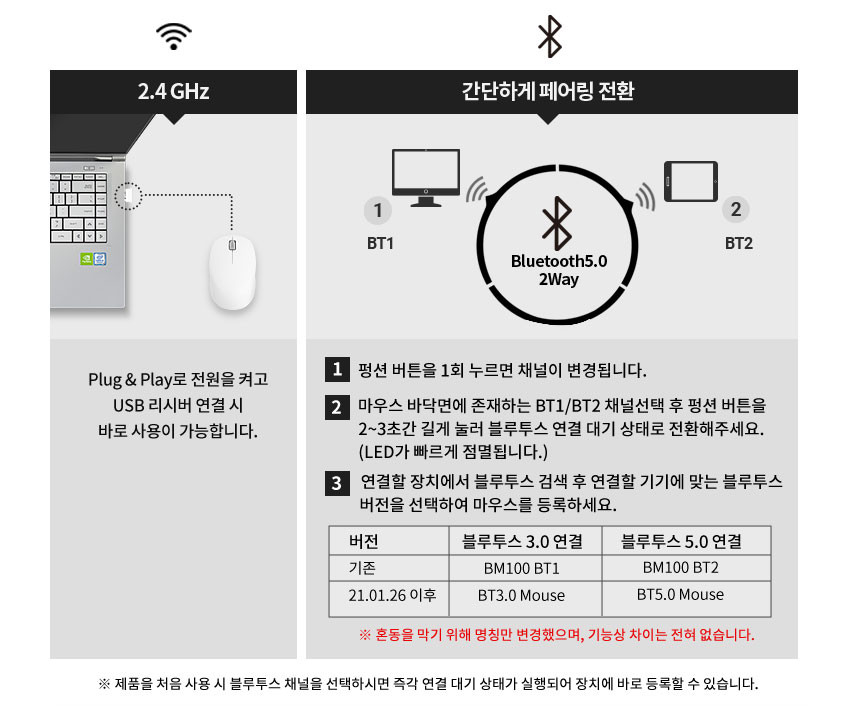 2.4 GHz

Plug & Play로 전원을 켜고 USB 리시버 연결 시 바로 사용이 가능합니다.

간단하게 페어링 전환

1
BT1

Bluetooth5.0
2Way

2
BT2

1 펑션 버튼을 1회 누르면 채널이 변경됩니다.

2 마우스 바닥면에 존재하는 BT1/BT2 채널선택 후 펑션 버튼을 2~3초간 길게 눌러 블루투스 연결 대기 상태로 전환해주세요. (LED가 빠르게 점멸됩니다.)

3 연결할 장치에서 블루투스 검색 후 연결할 기기에 맞는 블루투스 버전을 선택하여 마우스를 등록하세요.

| 버전 | 블루투스 3.0 연결 | 블루투스 5.0 연결 |
|---|---|---|
| 기존 | BM100 BT1 | BM100 BT2 |
| 21.01.26 이후 | BT3.0 Mouse | BT5.0 Mouse |

※ 혼동을 막기 위해 명칭만 변경했으며, 기능상 차이는 전혀 없습니다.

※ 제품을 처음 사용 시 블루투스 채널을 선택하시면 즉각 연결 대기 상태가 실행되어 장치에 바로 등록할 수 있습니다.