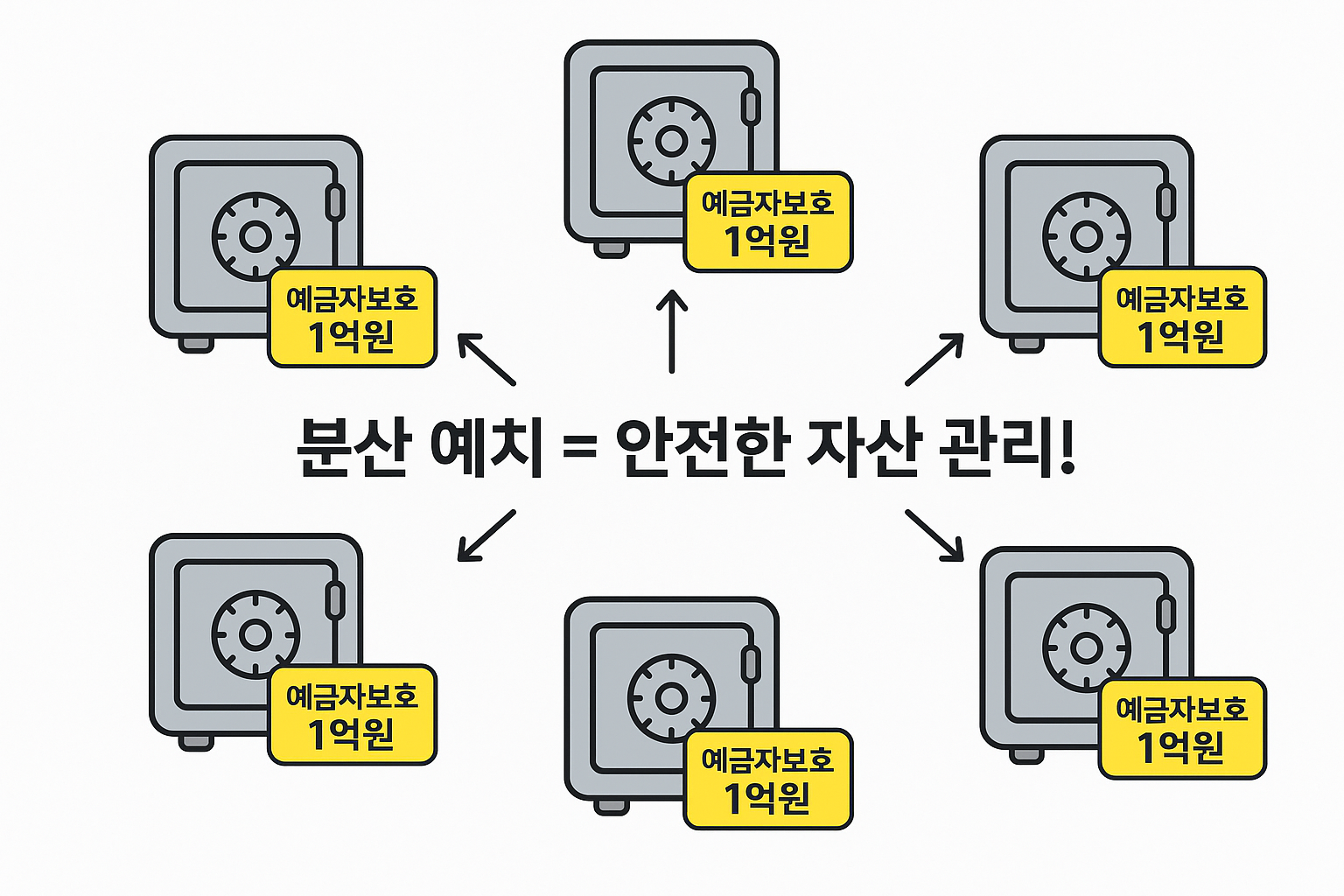 예금자보호
1억원

예금자보호
1억원

예금자보호
1억원

분산 예치 = 안전한 자산 관리!

예금자보호
1억원

예금자보호
1억원

예금자보호
1억원