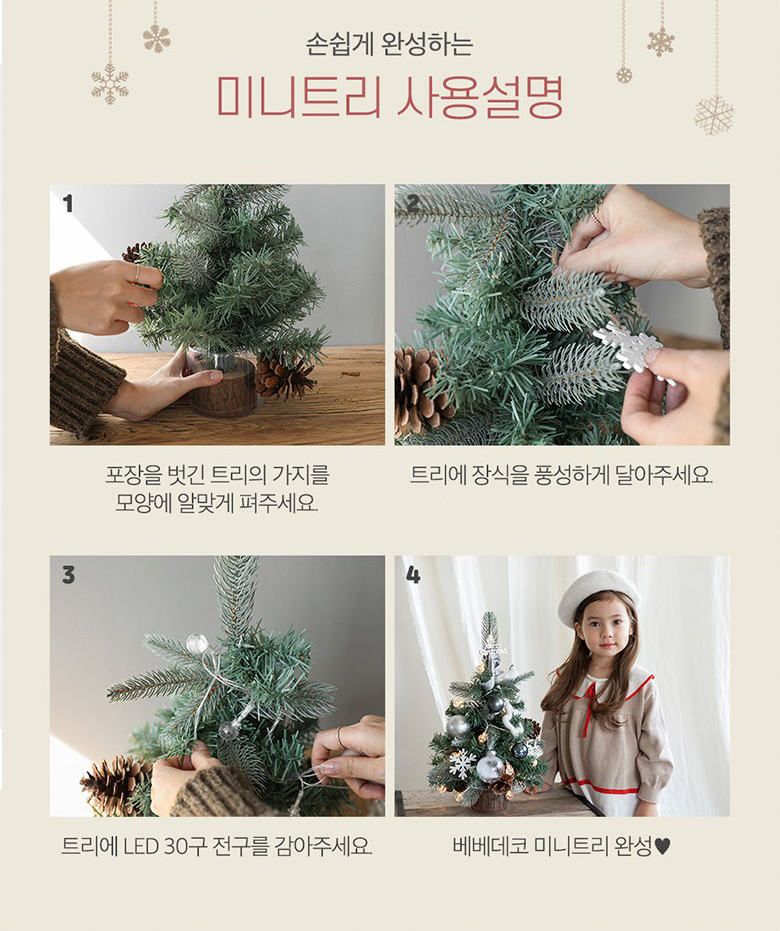 손쉽게 완성하는

미니트리 사용설명

1

포장을 벗긴 트리의 가지를 모양에 알맞게 펴주세요.

2

트리에 장식을 풍성하게 달아주세요.

3

트리에 LED 30구 전구를 감아주세요.

4

베베데코 미니트리 완성♥