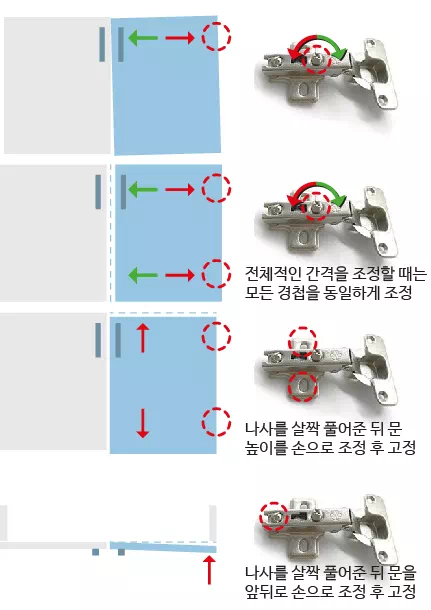 전체적인 간격을 조정할 때는 모든 경첩을 동일하게 조정

나사를 살짝 풀어준 뒤 문 높이를 손으로 조정 후 고정

나사를 살짝 풀어준 뒤 문을 앞뒤로 손으로 조정 후 고정