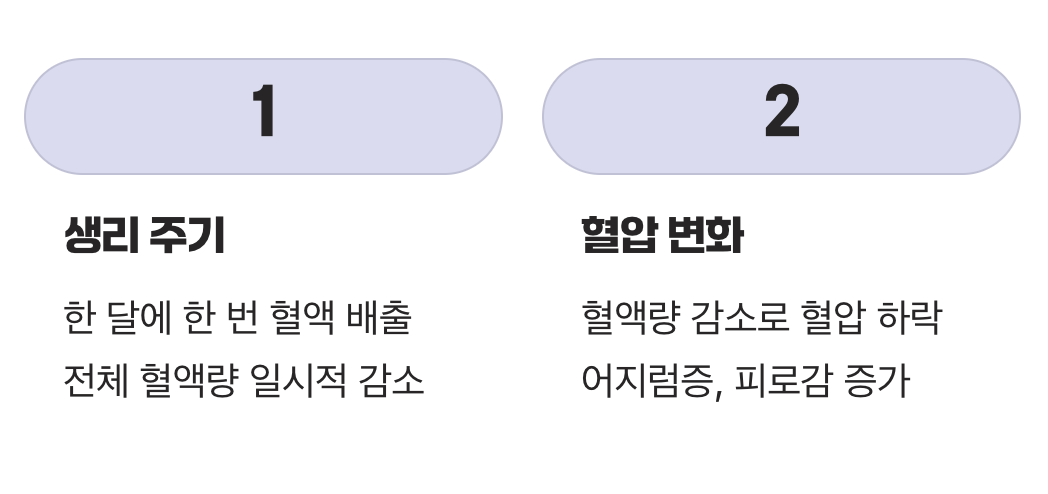 1

생리 주기

한 달에 한 번 혈액 배출
전체 혈액량 일시적 감소

2

혈압 변화

혈액량 감소로 혈압 하락
어지럼증, 피로감 증가