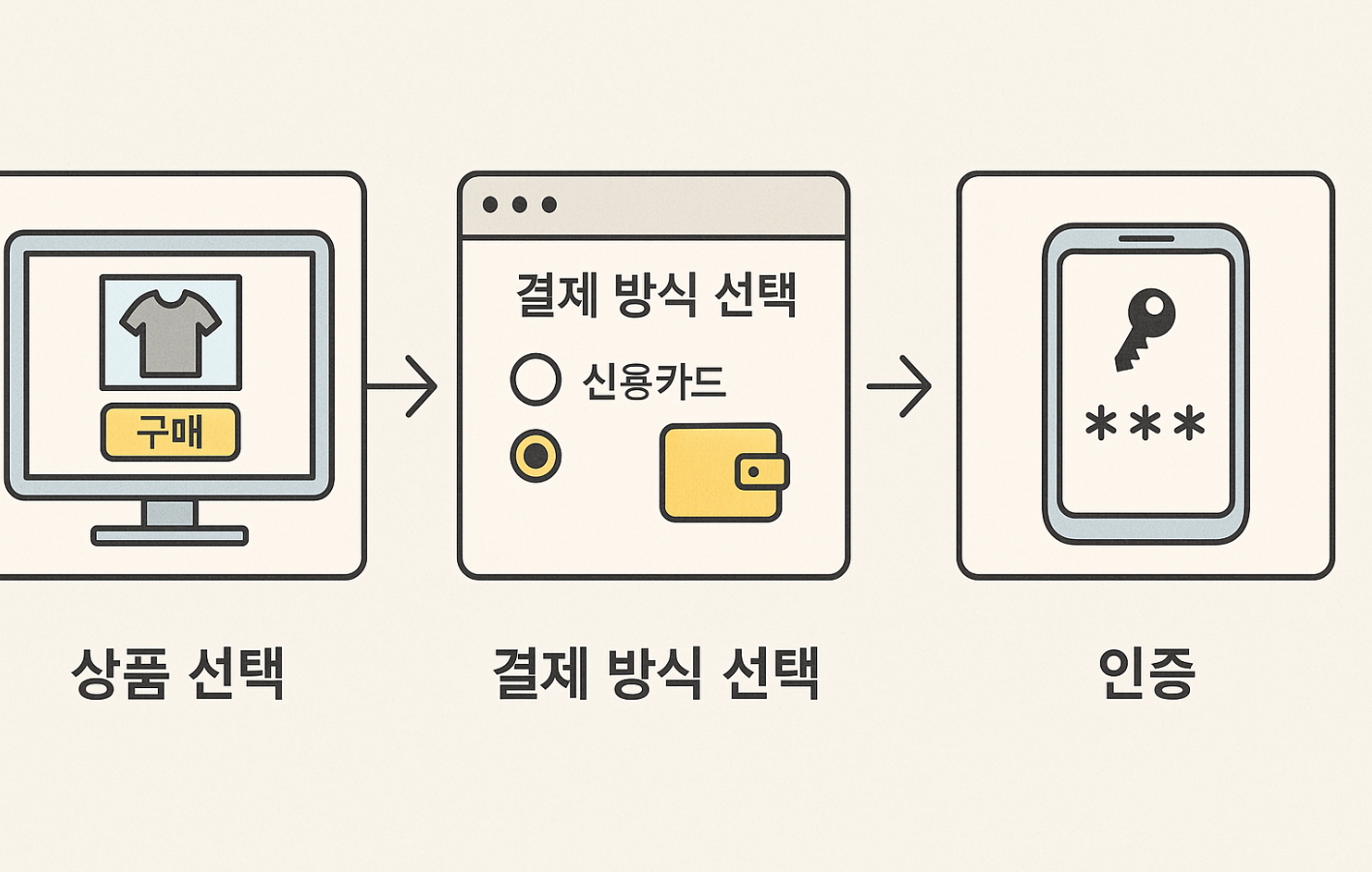 구매

결제 방식 선택

신용카드

***

상품 선택

결제 방식 선택

인증