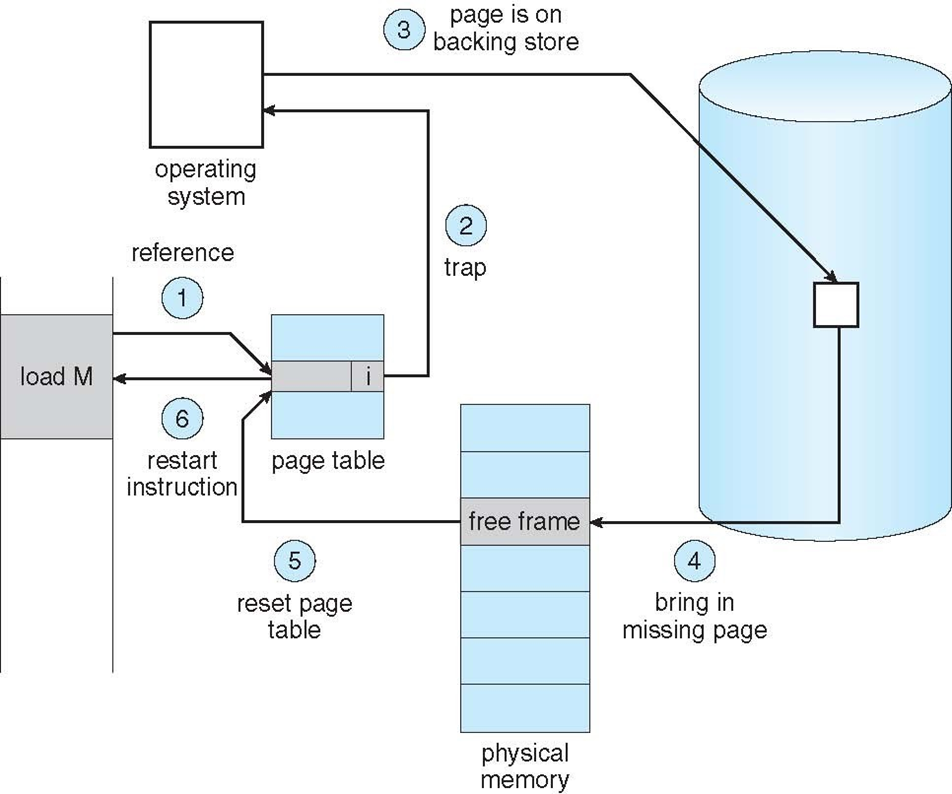 3 page is on backing store

operating system

2 trap

reference

1

load M

i

6

restart instruction

page table

free frame

5 reset page table

4 bring in missing page

physical memory