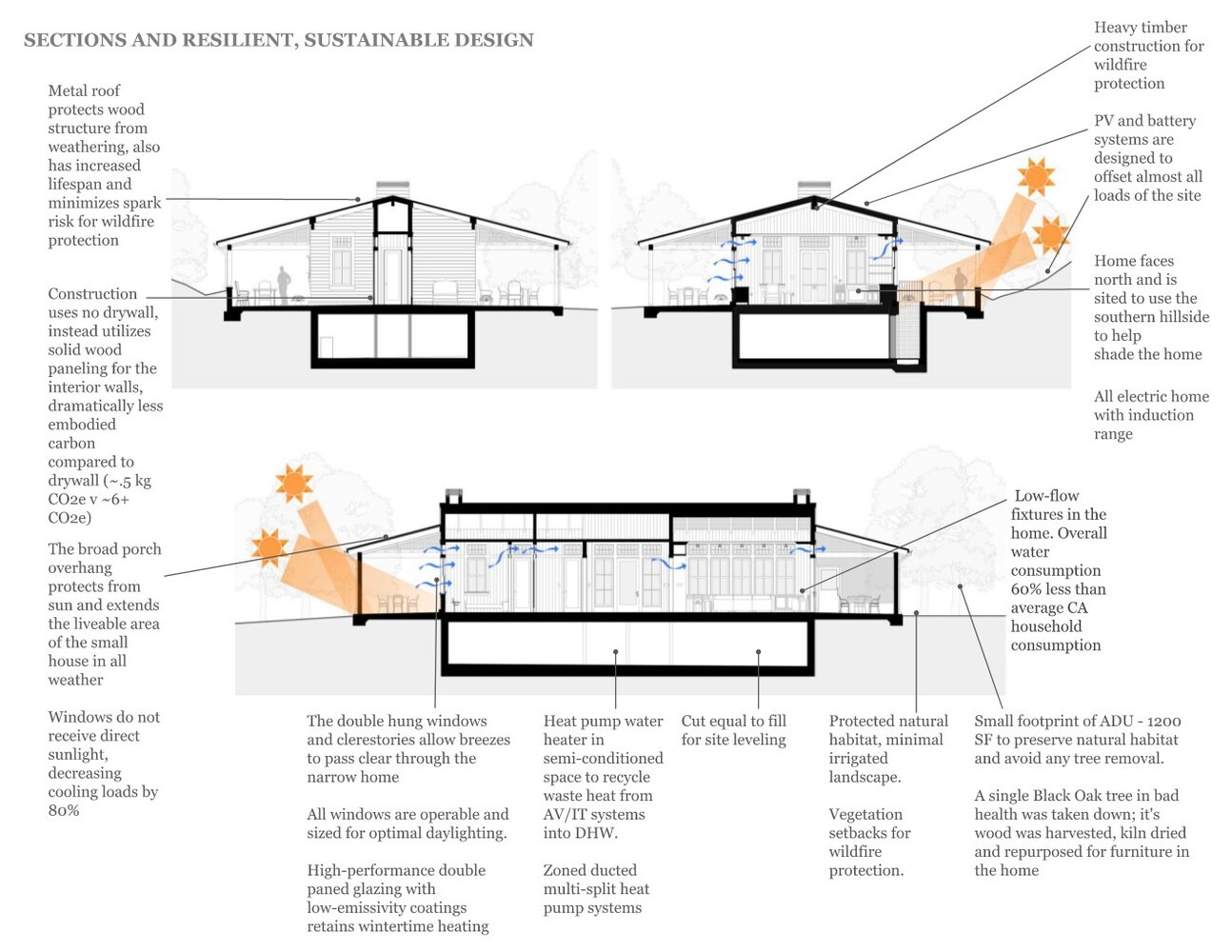 SECTIONS AND RESILIENT, SUSTAINABLE DESIGN

Metal roof protects wood structure from weathering, also has increased lifespan and minimizes spark risk for wildfire protection

Construction uses no drywall, instead utilizes solid wood paneling for the interior walls, dramatically less embodied carbon compared to drywall (~.5 kg CO2e v ~6+ CO2e)

The broad porch overhang protects from sun and extends the liveable area of the small house in all weather

Windows do not receive direct sunlight, decreasing cooling loads by 80%

Heavy timber construction for wildfire protection

PV and battery systems are designed to offset almost all loads of the site

Home faces north and is sited to use the southern hillside to help shade the home

All electric home with induction range

Low-flow fixtures in the home. Overall water consumption 60% less than average CA household consumption

The double hung windows and clerestories allow breezes to pass clear through the narrow home

All windows are operable and sized for optimal daylighting.

High-performance double paned glazing with low-emissivity coatings retains wintertime heating

Heat pump water heater in semi-conditioned space to recycle waste heat from AV/IT systems into DHW.

Zoned ducted multi-split heat pump systems

Cut equal to fill for site leveling

Protected natural habitat, minimal irrigated landscape.

Vegetation setbacks for wildfire protection.

Small footprint of ADU - 1200 SF to preserve natural habitat and avoid any tree removal.

A single Black Oak tree in bad health was taken down; it's wood was harvested, kiln dried and repurposed for furniture in the home