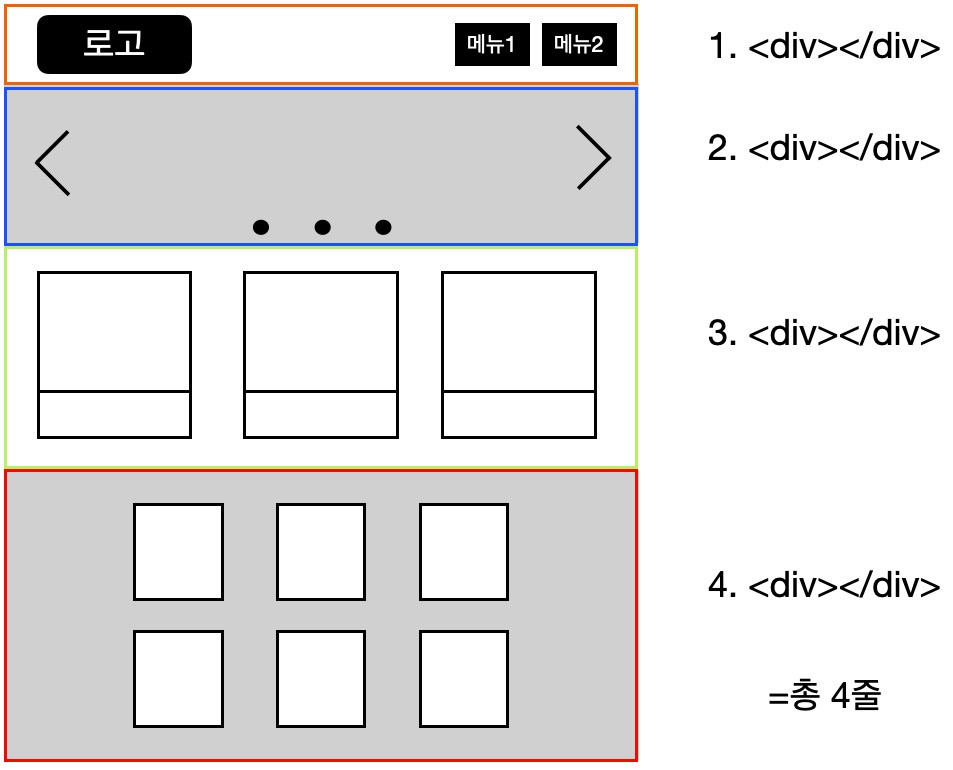 로고

메뉴1 메뉴2

1. <div></div>

2. <div></div>

3. <div></div>

4. <div></div>

=총 4줄