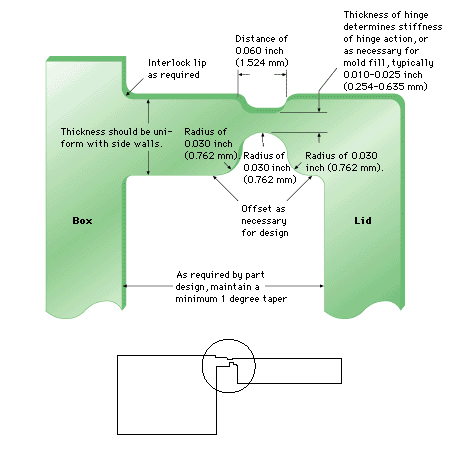 Thickness of hinge determines stiffness of hinge action, or as necessary for mold fill, typically 0.010-0.025 inch (0.254-0.635 mm)

Distance of 0.060 inch (1.524 mm)

Interlock lip as required

Thickness should be uniform with side walls.

Radius of 0.030 inch (0.762 mm).

Radius of 0.030 inch (0.762 mm)

Radius of 0.030 inch (0.762 mm).

Offset as necessary for design

Box

Lid

As required by part design, maintain a minimum 1 degree taper