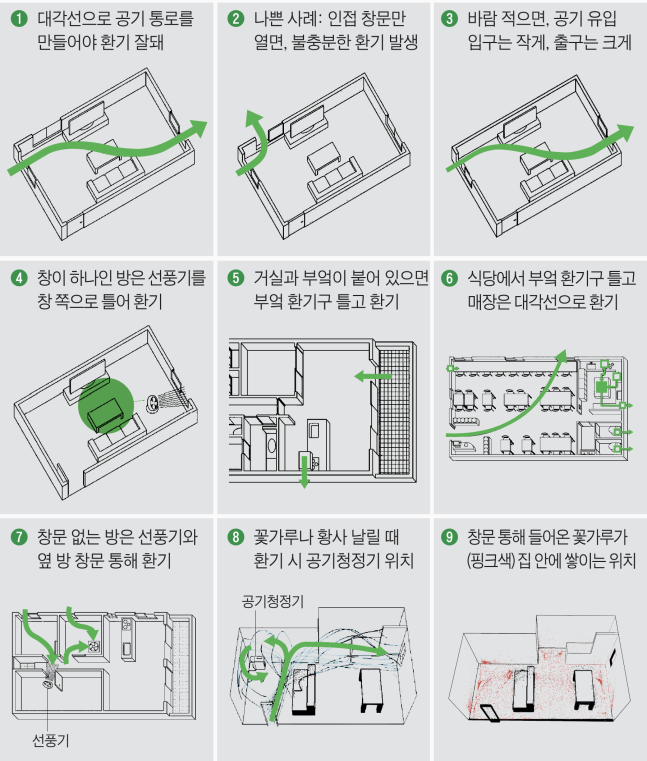 ❶ 대각선으로 공기 통로를 만들어야 환기 잘돼

❷ 나쁜 사례: 인접 창문만 열면, 불충분한 환기 발생

❸ 바람 적으면, 공기 유입 입구는 작게, 출구는 크게

❹ 창이 하나인 방은 선풍기를 창 쪽으로 틀어 환기

❺ 거실과 부엌이 붙어 있으면 부엌 환기구 틀고 환기

❻ 식당에서 부엌 환기구 틀고 매장은 대각선으로 환기

❼ 창문 없는 방은 선풍기와 옆 방 창문 통해 환기

선풍기

❽ 꽃가루나 황사 날릴 때 환기 시 공기청정기 위치

공기청정기

❾ 창문 통해 들어온 꽃가루가 (핑크색) 집 안에 쌓이는 위치