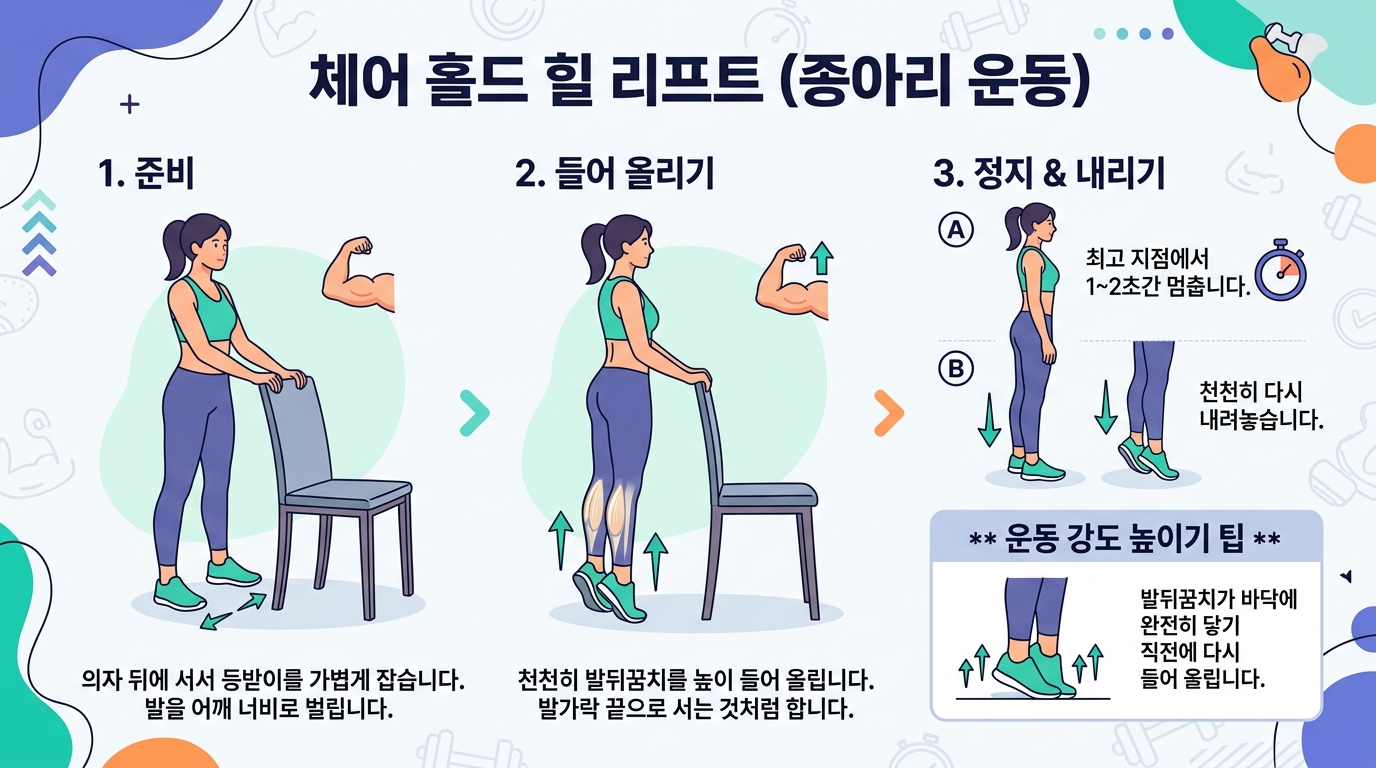 체어 홀드 힐 리프트 (종아리 운동)

1. 준비

의자 뒤에 서서 등받이를 가볍게 잡습니다. 발을 어깨 너비로 벌립니다.

2. 들어 올리기

천천히 발뒤꿈치를 높이 들어 올립니다. 발가락 끝으로 서는 것처럼 합니다.

3. 정지 & 내리기

A

최고 지점에서 1~2초간 멈춥니다.

B

천천히 다시 내려놓습니다.

** 운동 강도 높이기 팁 **

발뒤꿈치가 바닥에 완전히 닿기 직전에 다시 들어 올립니다.