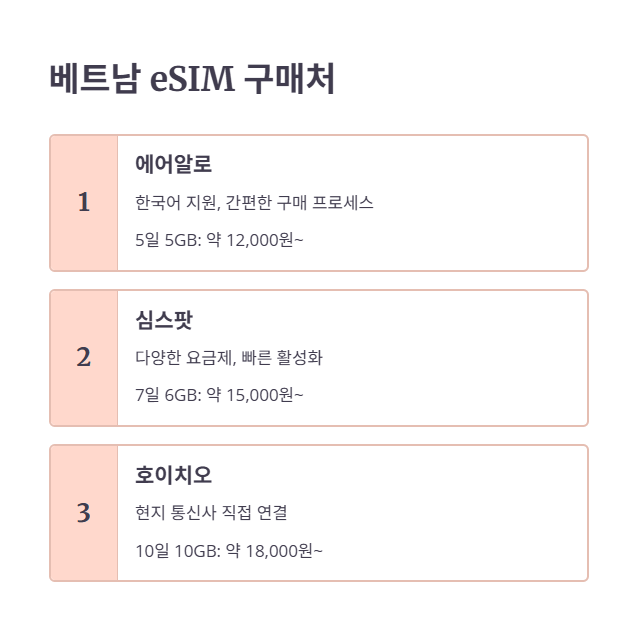 베트남 eSIM 구매처

1

에어알로

한국어 지원, 간편한 구매 프로세스

5일 5GB: 약 12,000원~

2

심스팟

다양한 요금제, 빠른 활성화

7일 6GB: 약 15,000원~

3

호이치오

현지 통신사 직접 연결

10일 10GB: 약 18,000원~