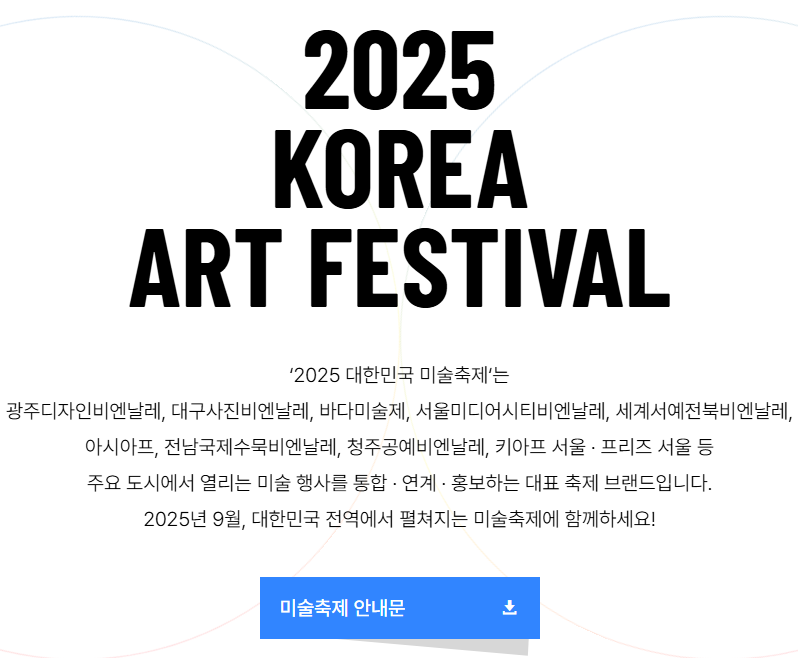 2025
KOREA
ART FESTIVAL

'2025 대한민국 미술축제'는
광주디자인비엔날레, 대구사진비엔날레, 바다미술제, 서울미디어시티비엔날레, 세계서예전북비엔날레, 아시아프, 전남국제수묵비엔날레, 청주공예비엔날레, 키아프 서울 · 프리즈 서울 등 주요 도시에서 열리는 미술 행사를 통합 · 연계 · 홍보하는 대표 축제 브랜드입니다.
2025년 9월, 대한민국 전역에서 펼쳐지는 미술축제에 함께하세요!

미술축제 안내문