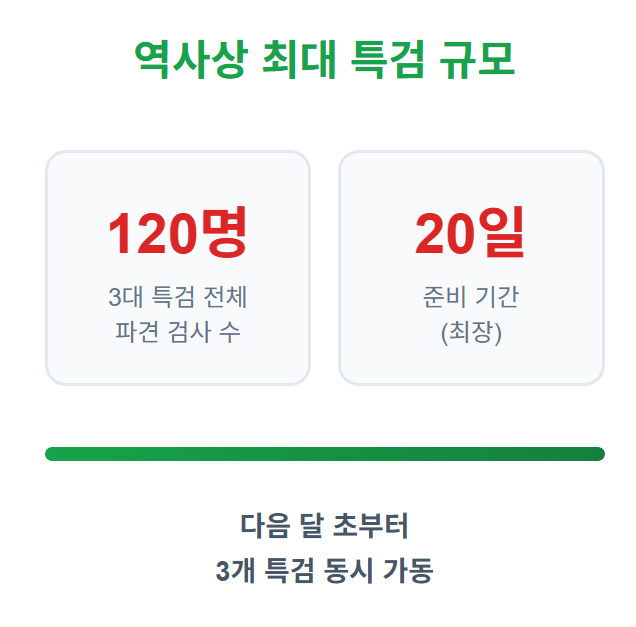 역사상 최대 특검 규모

120명

3대 특검 전체
파견 검사 수

20일

준비 기간
(최장)

다음 달 초부터
3개 특검 동시 가동