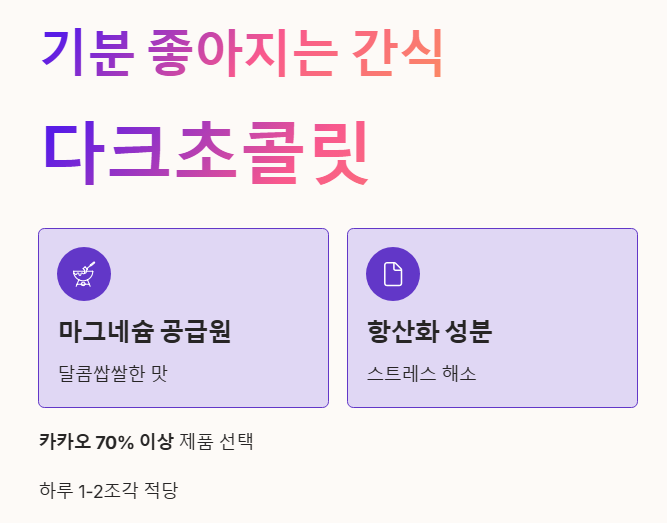 기분 좋아지는 간식

다크초콜릿

마그네슘 공급원

달콤쌉쌀한 맛

항산화 성분

스트레스 해소

카카오 70% 이상 제품 선택

하루 1-2조각 적당