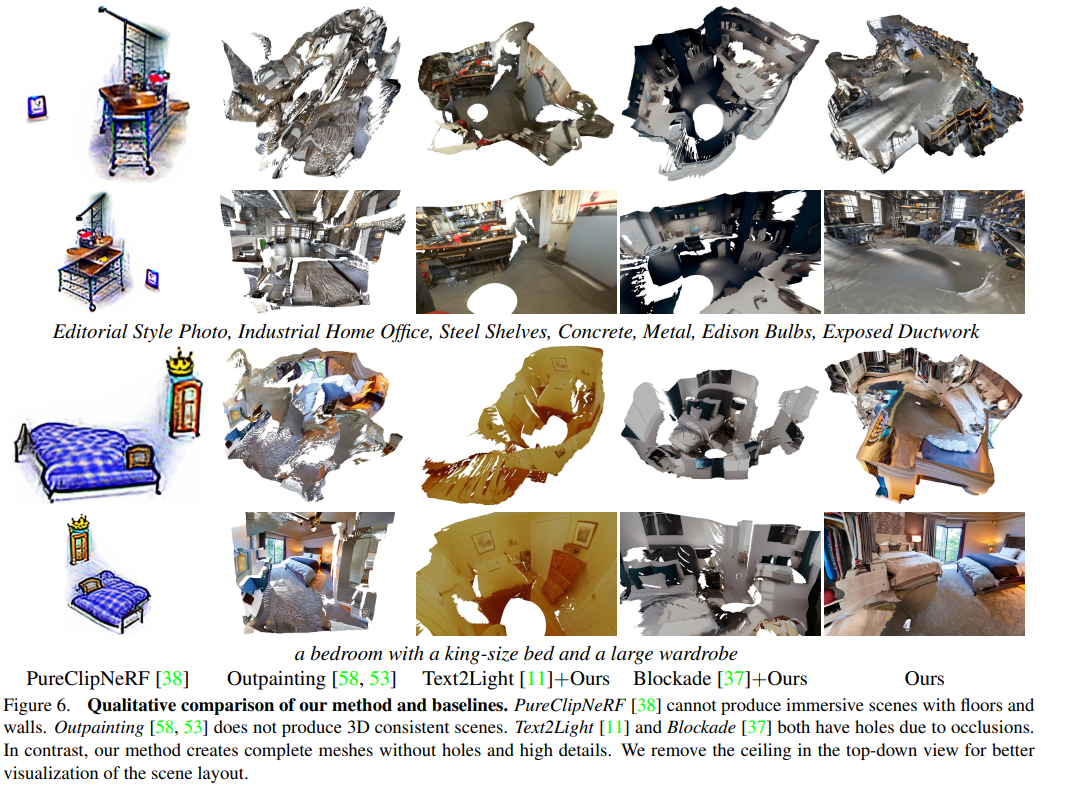 Editorial Style Photo, Industrial Home Office, Steel Shelves, Concrete, Metal, Edison Bulbs, Exposed Ductwork

a bedroom with a king-size bed and a large wardrobe

PureClipNeRF [38] Outpainting [58, 53] Text2Light [11]+Ours Blockade [37]+Ours Ours

Figure 6. **Qualitative comparison of our method and baselines.** *PureClipNeRF* [38] cannot produce immersive scenes with floors and walls. *Outpainting* [58, 53] does not produce 3D consistent scenes. *Text2Light* [11] and *Blockade* [37] both have holes due to occlusions. In contrast, our method creates complete meshes without holes and high details. We remove the ceiling in the top-down view for better visualization of the scene layout.