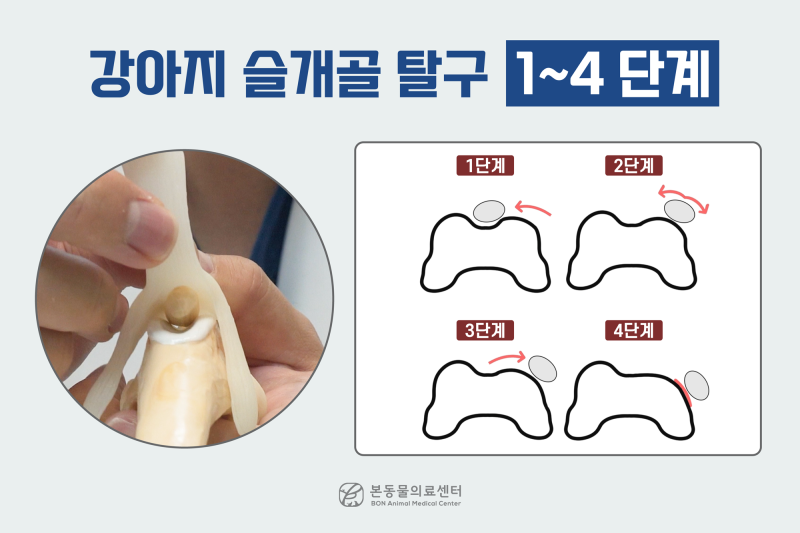 강아지 슬개골 탈구 1~4 단계

1단계

2단계

3단계

4단계

본동물의료센터
BON Animal Medical Center