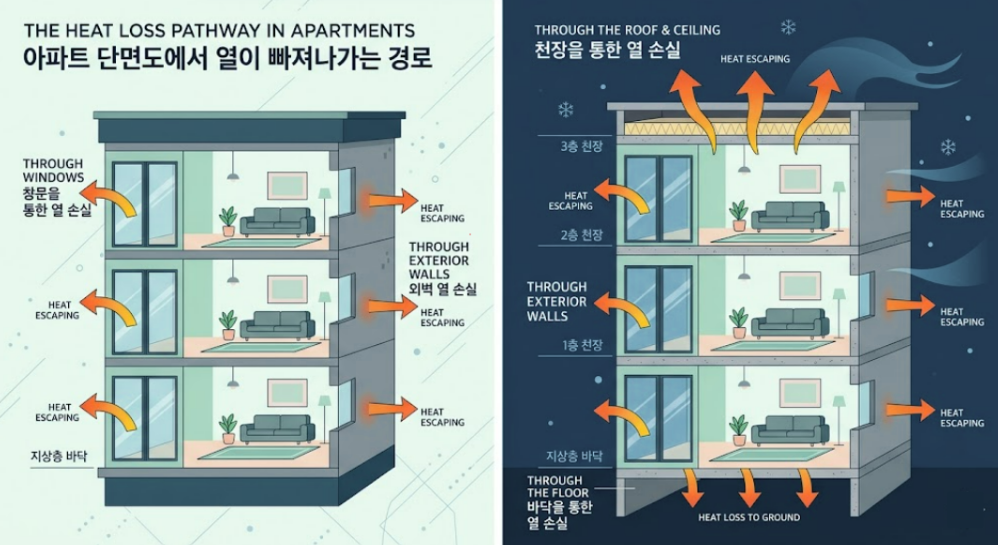 THE HEAT LOSS PATHWAY IN APARTMENTS
아파트 단면도에서 열이 빠져나가는 경로

THROUGH WINDOWS
창문을 통한 열 손실

HEAT ESCAPING

THROUGH EXTERIOR WALLS
외벽 열 손실

HEAT ESCAPING

HEAT ESCAPING

HEAT ESCAPING

HEAT ESCAPING

지상층 바닥

THROUGH THE ROOF & CEILING
천장을 통한 열 손실

HEAT ESCAPING

3층 천장

HEAT ESCAPING

HEAT ESCAPING

2층 천장

THROUGH EXTERIOR WALLS

HEAT ESCAPING

1층 천장

HEAT ESCAPING

지상층 바닥

THROUGH THE FLOOR
바닥을 통한 열 손실

HEAT LOSS TO GROUND