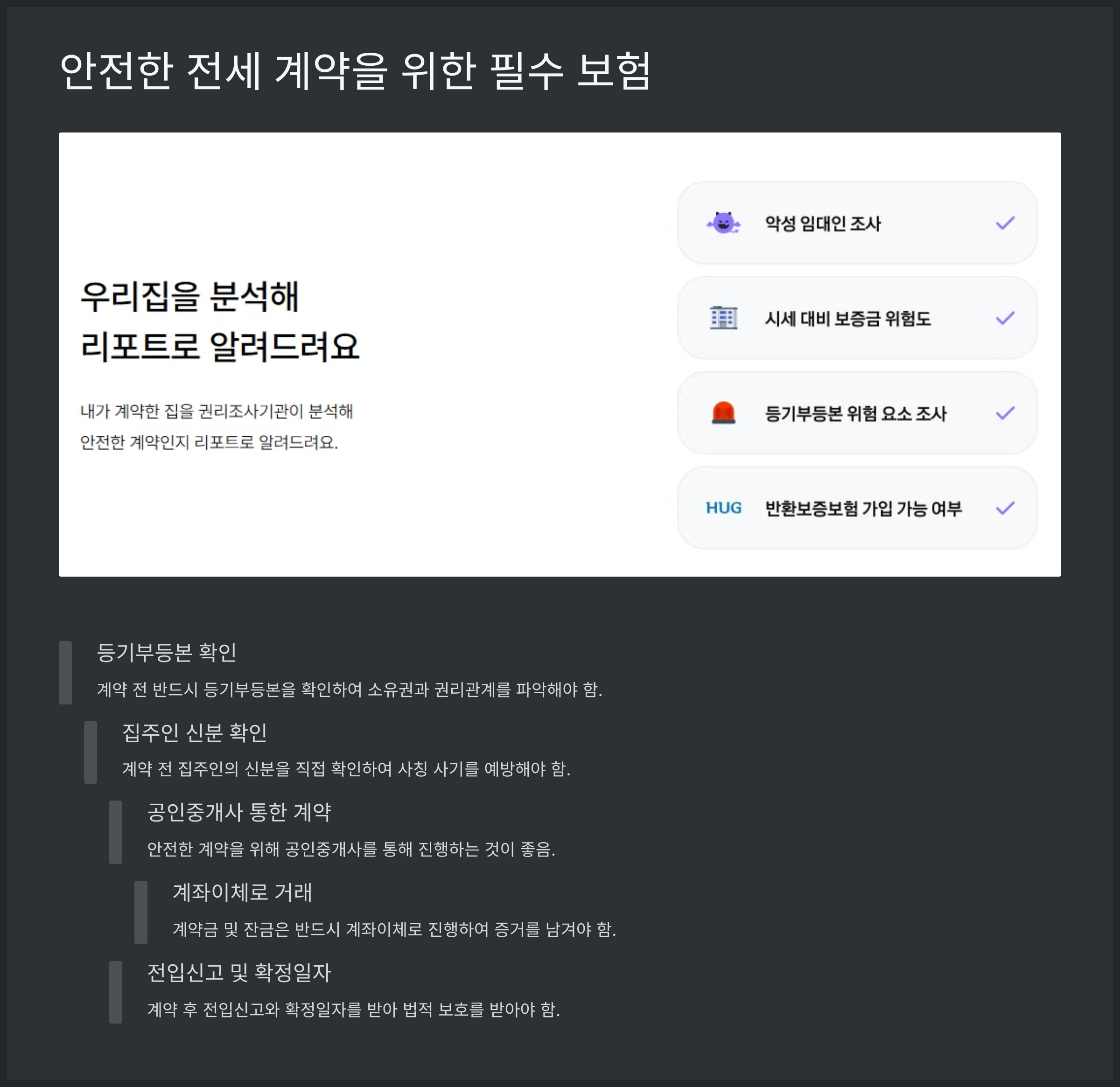 안전한 전세 계약을 위한 필수 보험

우리집을 분석해
리포트로 알려드려요

내가 계약한 집을 권리조사기관이 분석해
안전한 계약인지 리포트로 알려드려요.

악성 임대인 조사 ✓

시세 대비 보증금 위험도 ✓

등기부등본 위험 요소 조사 ✓

HUG 반환보증보험 가입 가능 여부 ✓

등기부등본 확인

계약 전 반드시 등기부등본을 확인하여 소유권과 권리관계를 파악해야 함.

집주인 신분 확인

계약 전 집주인의 신분을 직접 확인하여 사칭 사기를 예방해야 함.

공인중개사 통한 계약

안전한 계약을 위해 공인중개사를 통해 진행하는 것이 좋음.

계좌이체로 거래

계약금 및 잔금은 반드시 계좌이체로 진행하여 증거를 남겨야 함.

전입신고 및 확정일자

계약 후 전입신고와 확정일자를 받아 법적 보호를 받아야 함.