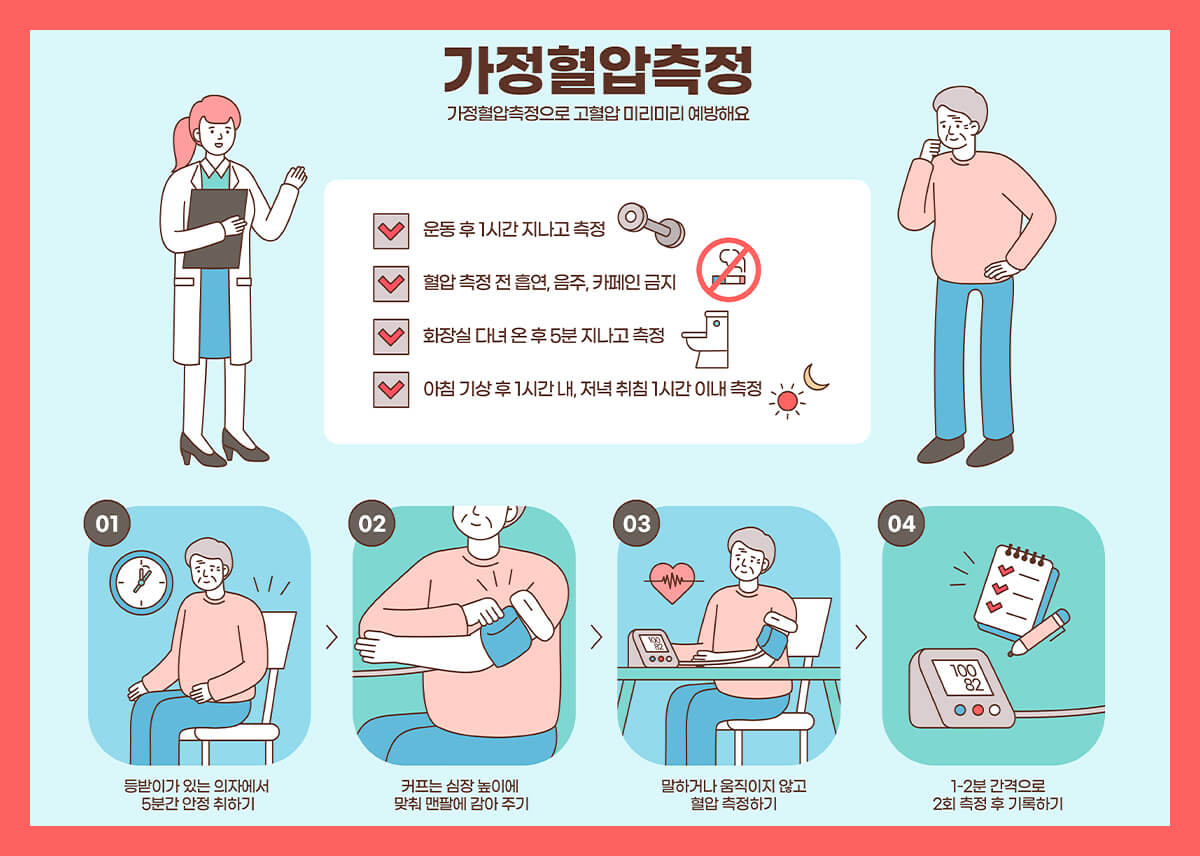 가정혈압측정
가정혈압측정으로 고혈압 미리미리 예방해요

운동 후 1시간 지나고 측정

혈압 측정 전 흡연, 음주, 카페인 금지

화장실 다녀 온 후 5분 지나고 측정

아침 기상 후 1시간 내, 저녁 취침 1시간 이내 측정

01
등받이가 있는 의자에서 5분간 안정 취하기

02
커프는 심장 높이에 맞춰 맨팔에 감아 주기

03
100
82
말하거나 움직이지 않고 혈압 측정하기

04
100
82
1-2분 간격으로 2회 측정 후 기록하기