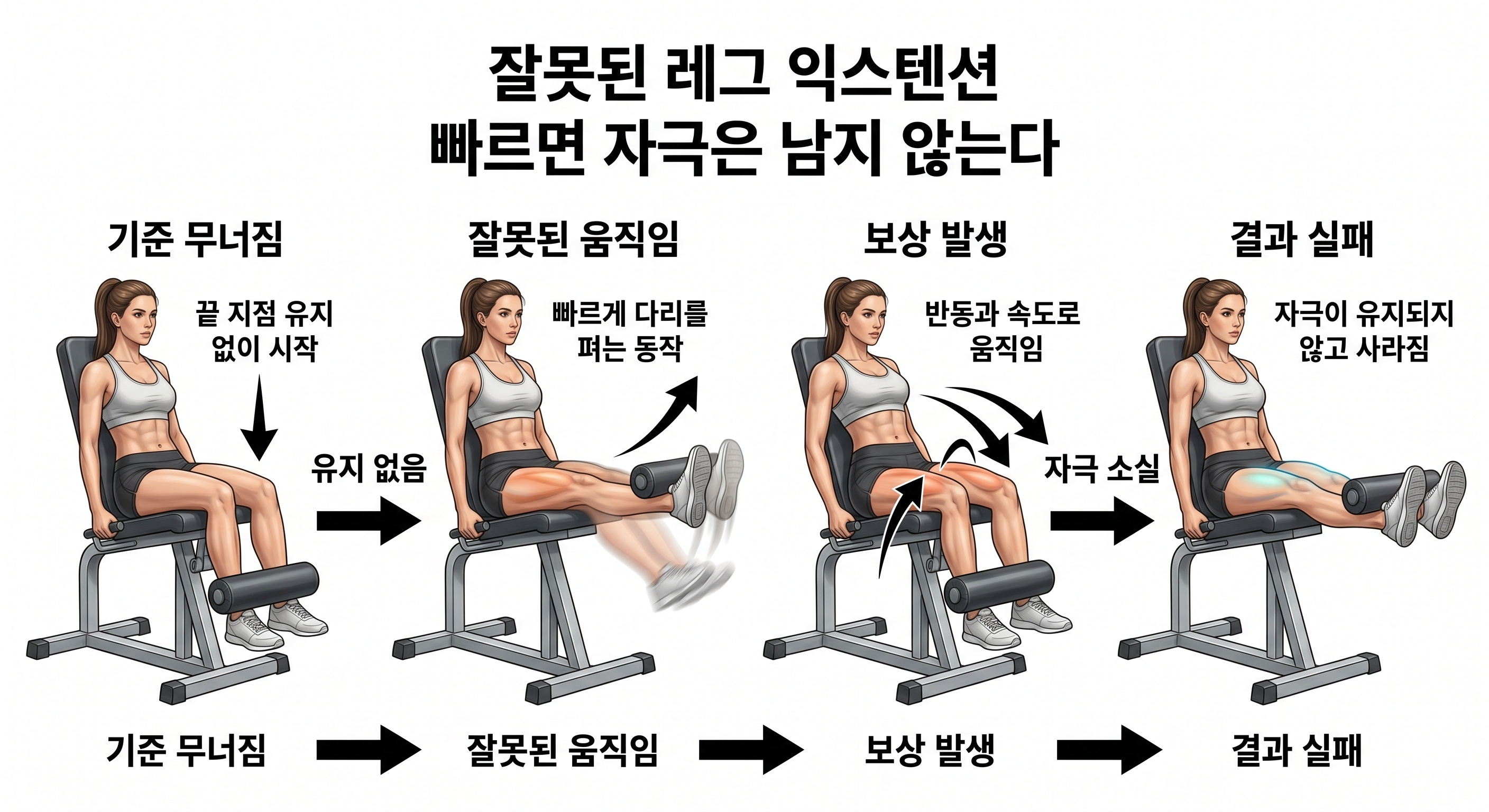 잘못된 레그 익스텐션
빠르면 자극은 남지 않는다

기준 무너짐

끝 지점 유지 없이 시작

유지 없음

잘못된 움직임

빠르게 다리를 펴는 동작

보상 발생

반동과 속도로 움직임

자극 소실

결과 실패

자극이 유지되지 않고 사라짐

기준 무너짐

잘못된 움직임

보상 발생

결과 실패