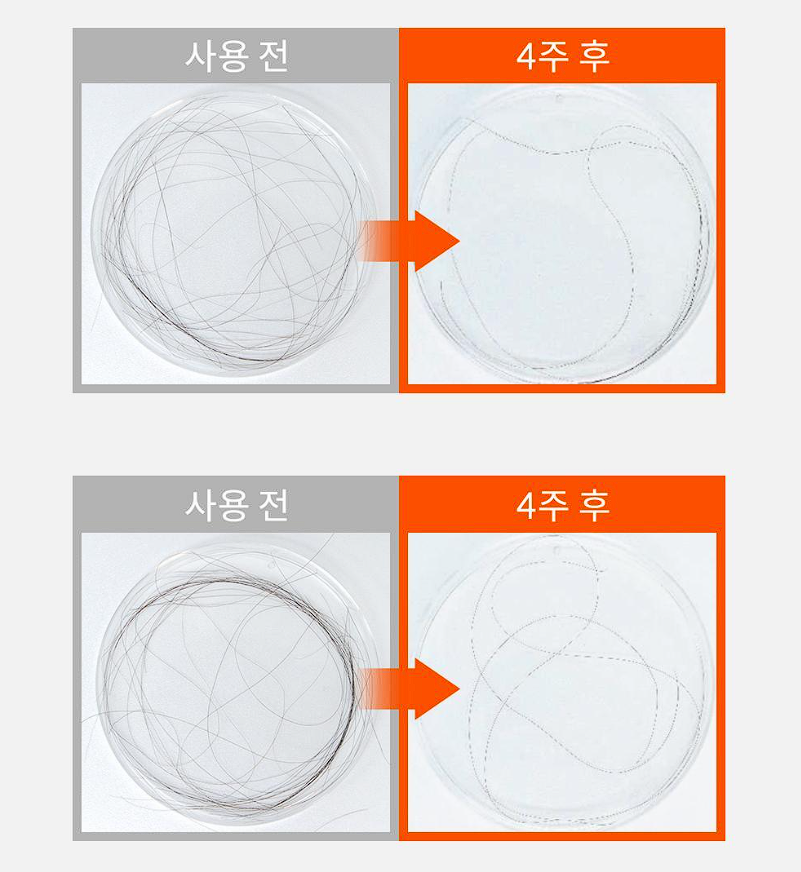 사용 전

4주 후

사용 전

4주 후