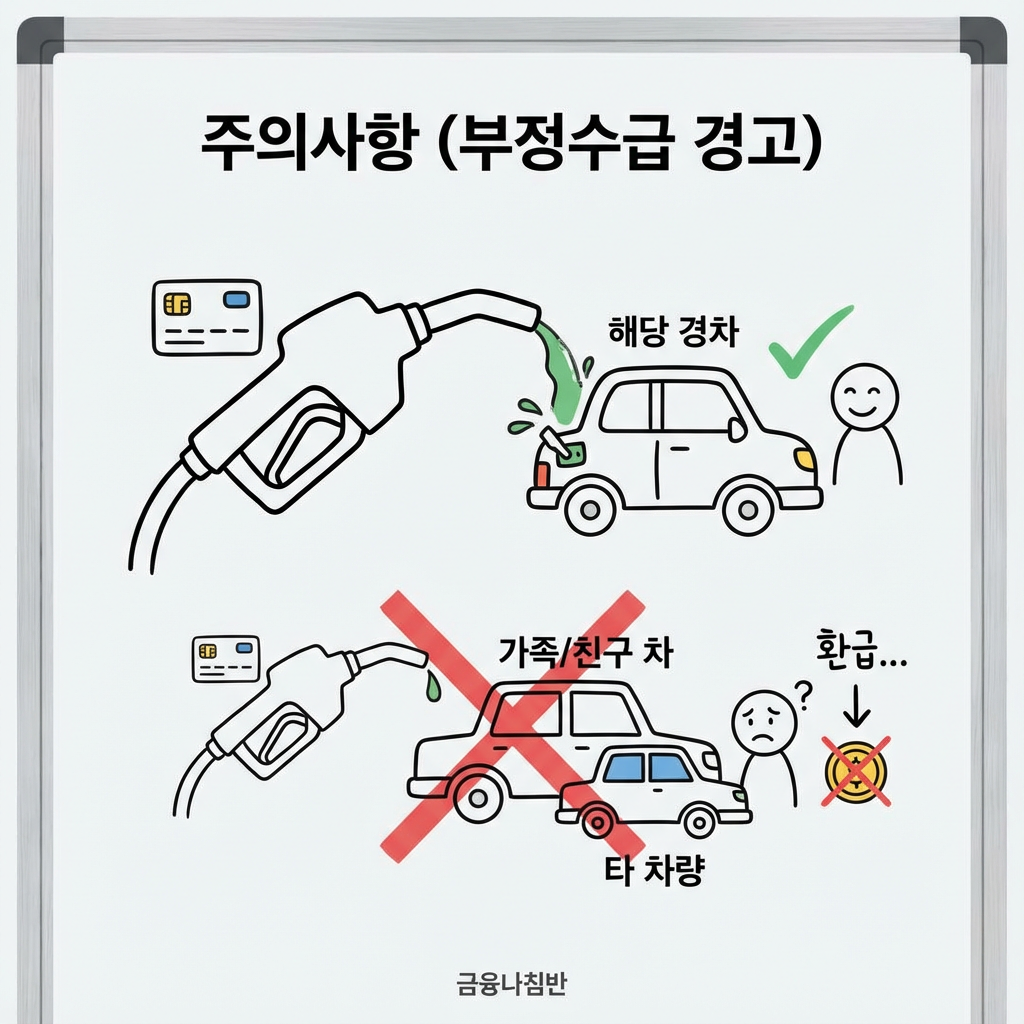 주의사항 (부정수급 경고)

해당 경차

가족/친구 차

환급...

?

타 차량

금융나침반