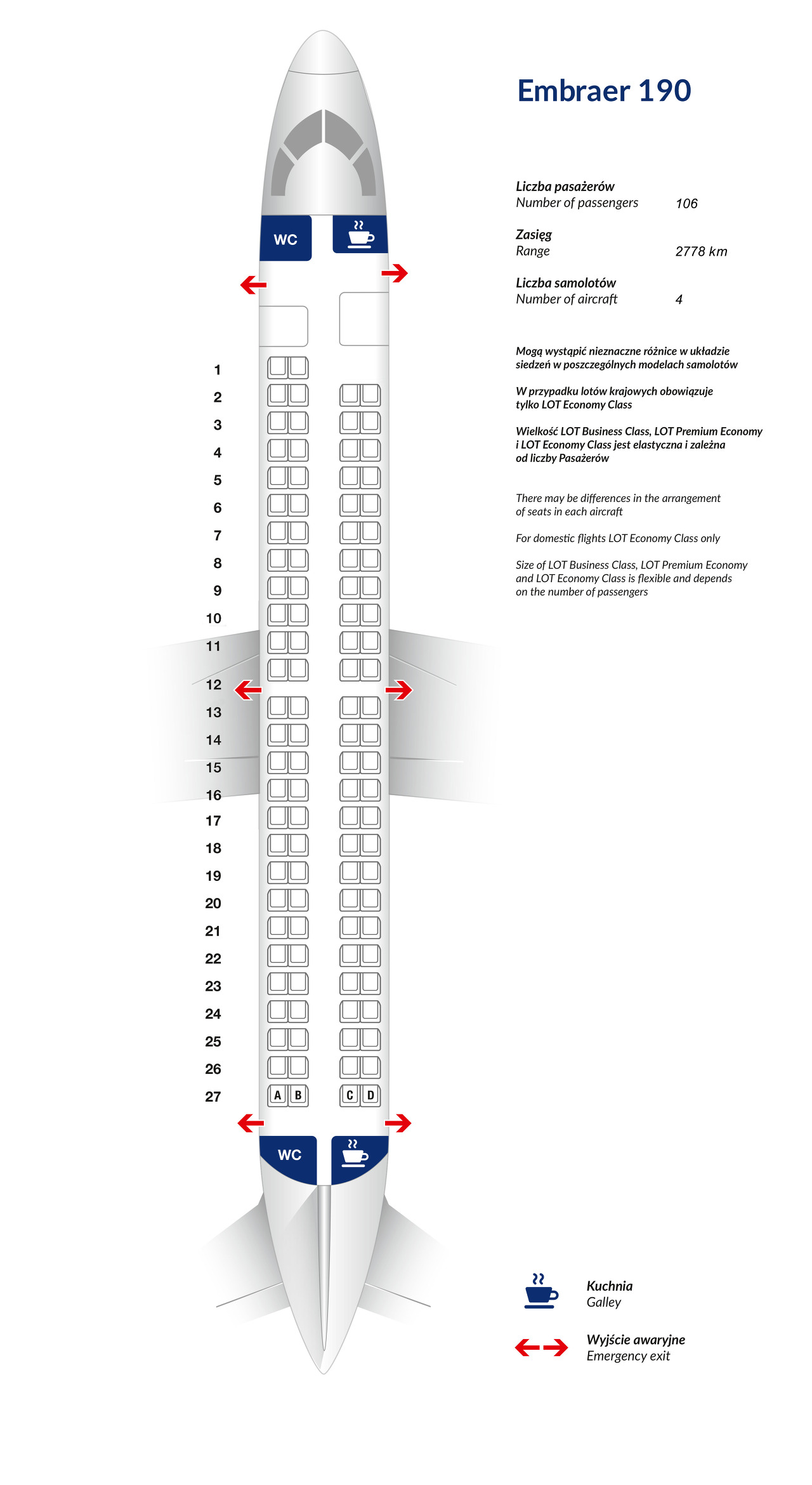 Embraer 190

Liczba pasażerów
Number of passengers 106

Zasięg
Range 2778 km

Liczba samolotów
Number of aircraft 4

Mogą wystąpić nieznaczne różnice w układzie siedzeń w poszczególnych modelach samolotów

W przypadku lotów krajowych obowiązuje tylko LOT Economy Class

Wielkość LOT Business Class, LOT Premium Economy i LOT Economy Class jest elastyczna i zależna od liczby Pasażerów

There may be differences in the arrangement of seats in each aircraft

For domestic flights LOT Economy Class only

Size of LOT Business Class, LOT Premium Economy and LOT Economy Class is flexible and depends on the number of passengers

WC

1
2
3
4
5
6
7
8
9
10
11
12
13
14
15
16
17
18
19
20
21
22
23
24
25
26
27

A B C D

WC

Kuchnia
Galley

Wyjście awaryjne
Emergency exit