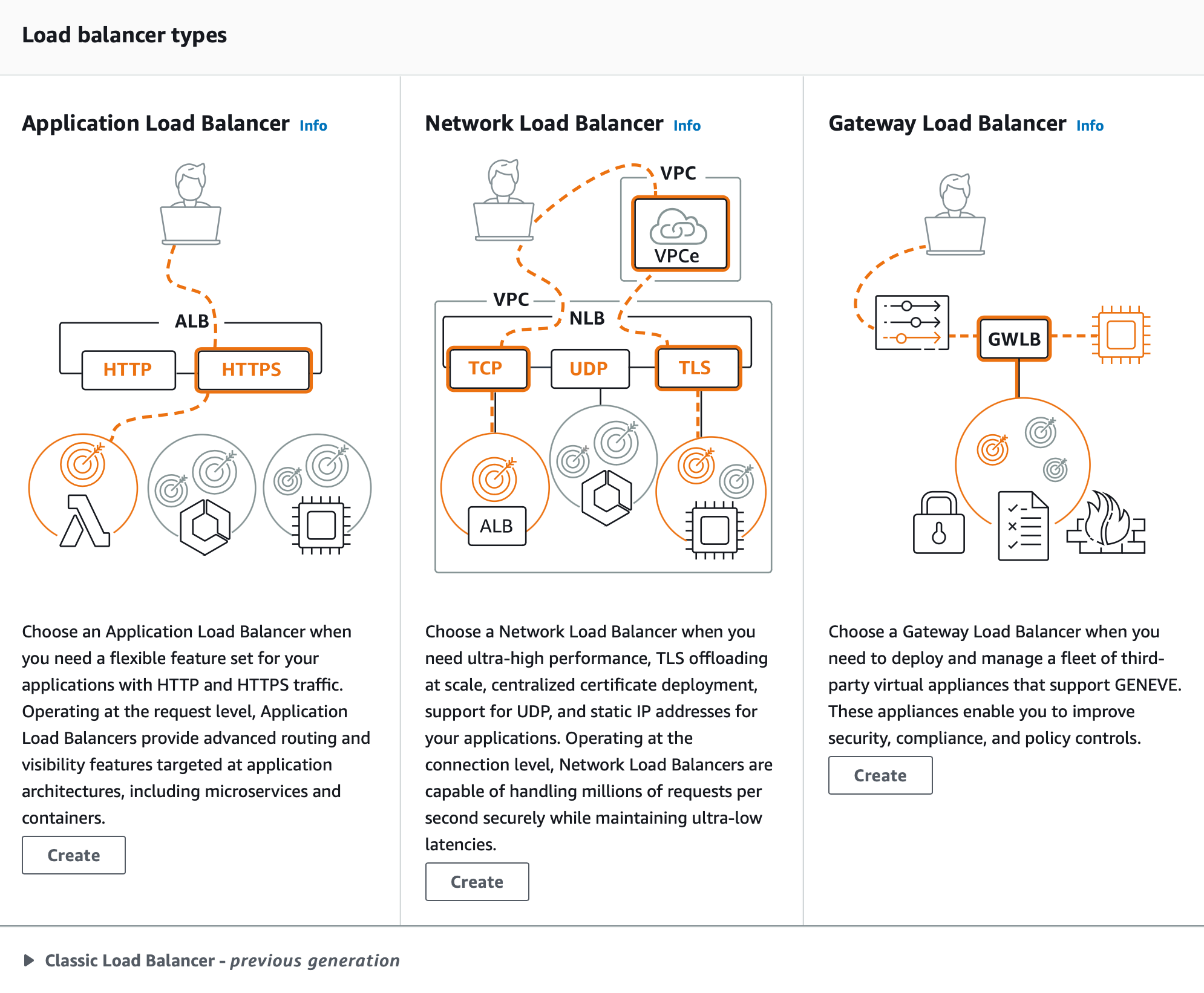 Load balancer types

Application Load Balancer Info

ALB

HTTP HTTPS

Choose an Application Load Balancer when you need a flexible feature set for your applications with HTTP and HTTPS traffic. Operating at the request level, Application Load Balancers provide advanced routing and visibility features targeted at application architectures, including microservices and containers.

Create

Network Load Balancer Info

VPC

VPCe

VPC

NLB

TCP UDP TLS

ALB

Choose a Network Load Balancer when you need ultra-high performance, TLS offloading at scale, centralized certificate deployment, support for UDP, and static IP addresses for your applications. Operating at the connection level, Network Load Balancers are capable of handling millions of requests per second securely while maintaining ultra-low latencies.

Create

Gateway Load Balancer Info

GWLB

Choose a Gateway Load Balancer when you need to deploy and manage a fleet of third-party virtual appliances that support GENEVE. These appliances enable you to improve security, compliance, and policy controls.

Create

Classic Load Balancer - previous generation