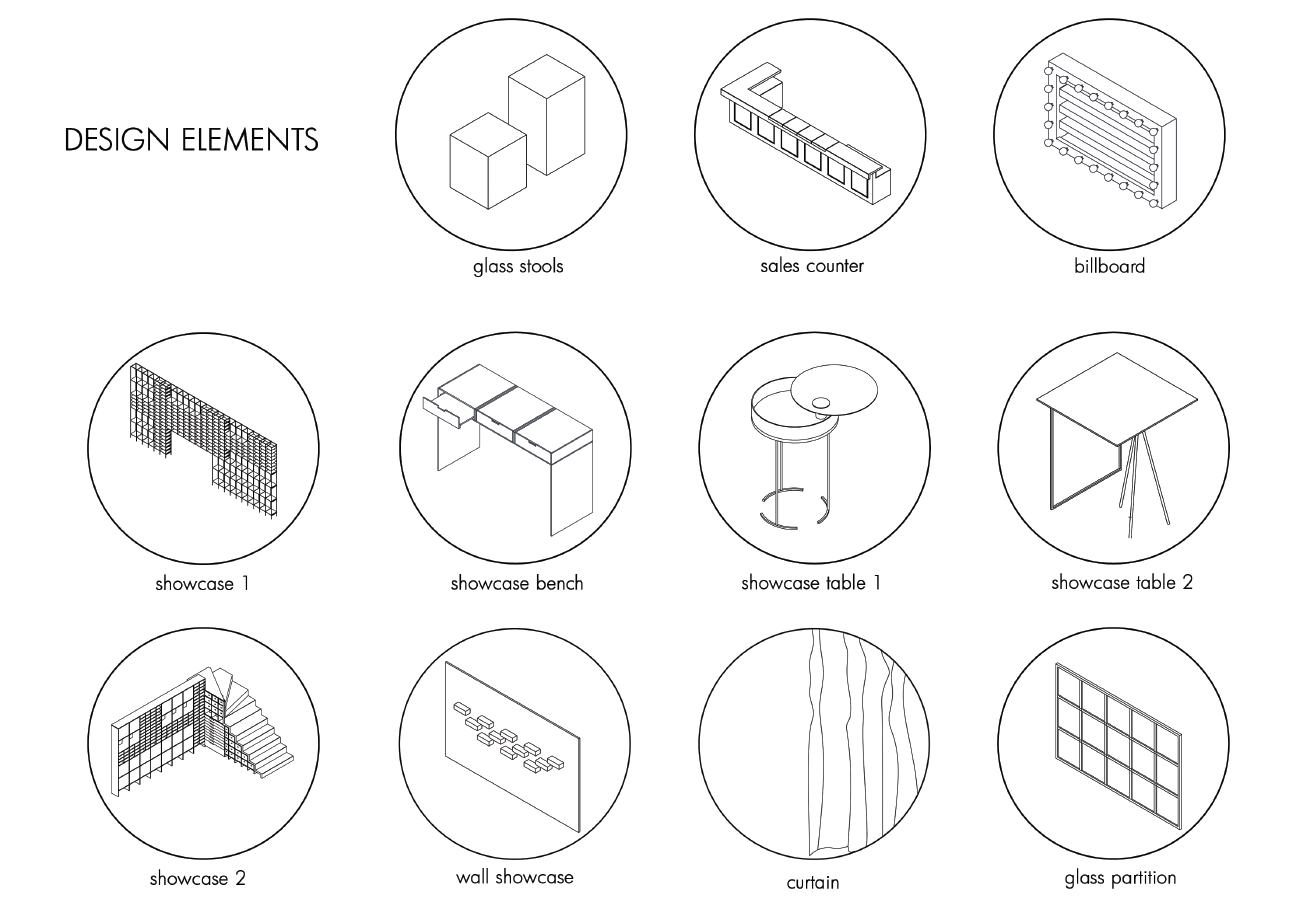 DESIGN ELEMENTS

glass stools

sales counter

billboard

showcase 1

showcase bench

showcase table 1

showcase table 2

showcase 2

wall showcase

curtain

glass partition