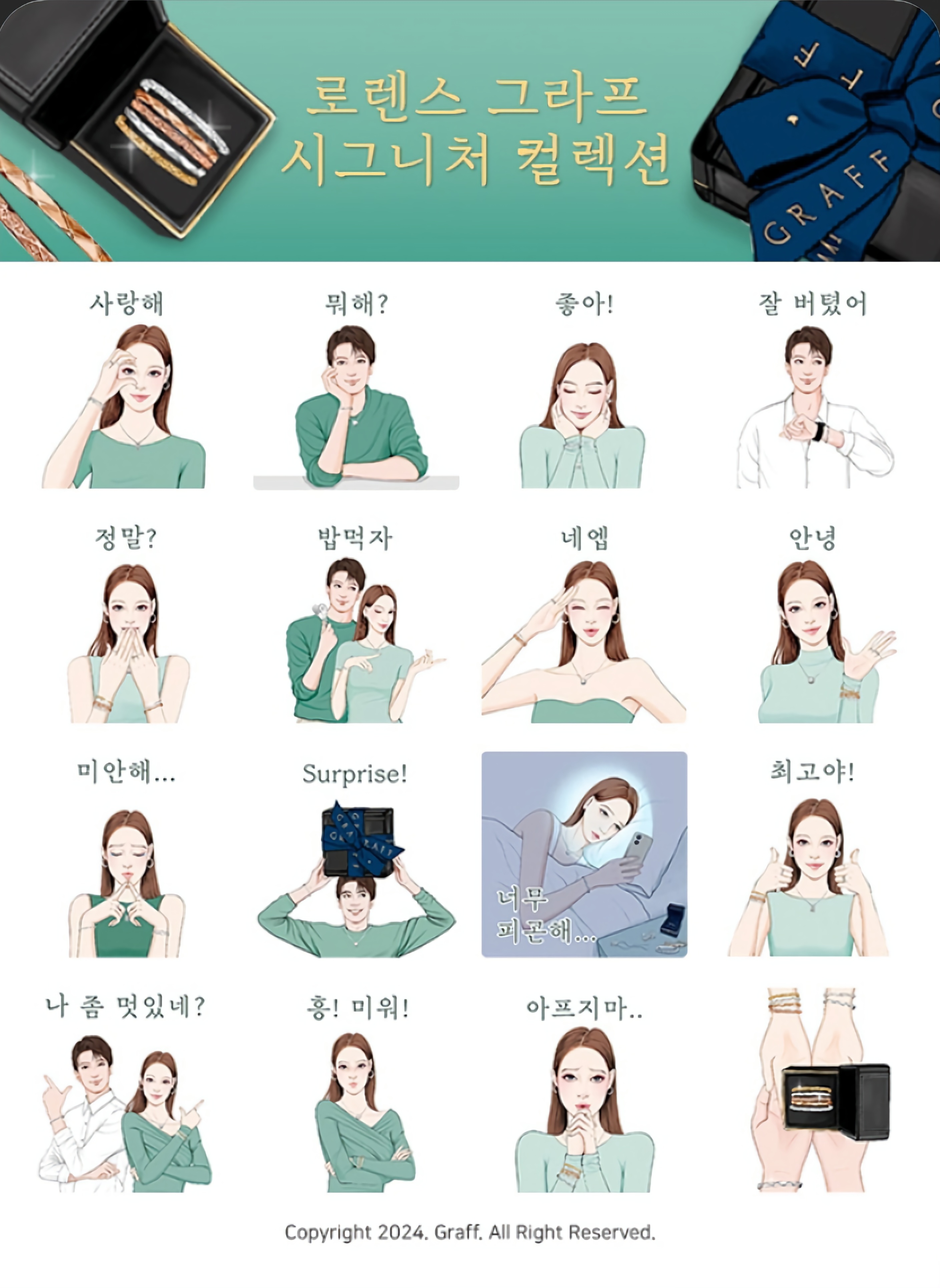 로렌스 그라프
시그니처 컬렉션

GRAFF

사랑해

뭐해?

좋아!

잘 버텼어

정말?

밥먹자

네엡

안녕

미안해...

Surprise!

너무
피곤해...

최고야!

나 좀 멋있네?

흥! 미워!

아프지마..

Copyright 2024. Graff. All Right Reserved.