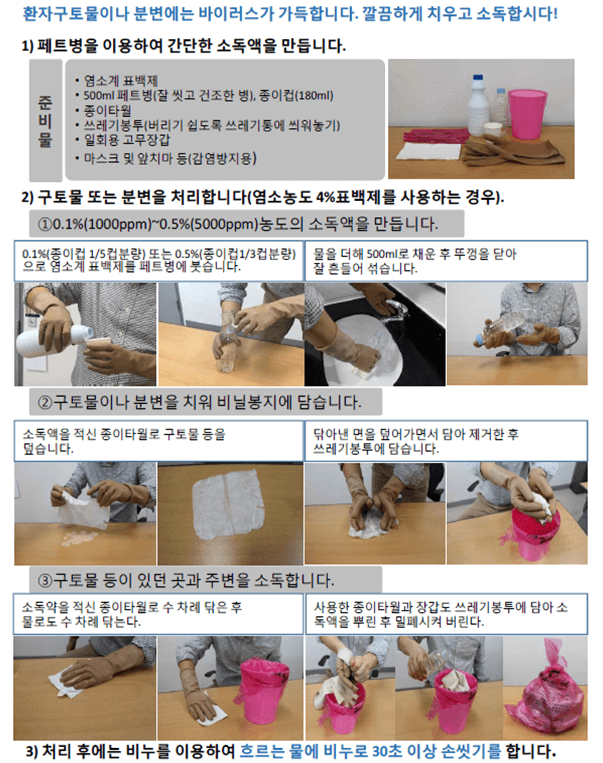 환자구토물이나 분변에는 바이러스가 가득합니다. 깔끔하게 치우고 소독합시다!

1) 페트병을 이용하여 간단한 소독액을 만듭니다.

준비물

• 염소계 표백제
• 500ml 페트병(잘 씻고 건조한 병), 종이컵(180ml)
• 종이타월
• 쓰레기봉투(버리기 쉽도록 쓰레기통에 씌워놓기)
• 일회용 고무장갑
• 마스크 및 앞치마 등(감염방지용)

2) 구토물 또는 분변을 처리합니다(염소농도 4%표백제를 사용하는 경우).

①0.1%(1000ppm)~0.5%(5000ppm)농도의 소독액을 만듭니다.

0.1%(종이컵 1/5컵분량) 또는 0.5%(종이컵1/3컵분량)으로 염소계 표백제를 페트병에 붓습니다.

물을 더해 500ml로 채운 후 뚜껑을 닫아 잘 흔들어 섞습니다.

②구토물이나 분변을 치워 비닐봉지에 담습니다.

소독액을 적신 종이타월로 구토물 등을 덮습니다.

닦아낸 면을 덮어가면서 담아 제거한 후 쓰레기봉투에 담습니다.

③구토물 등이 있던 곳과 주변을 소독합니다.

소독약을 적신 종이타월로 수 차례 닦은 후 물로도 수 차례 닦는다.

사용한 종이타월과 장갑도 쓰레기봉투에 담아 소독액을 뿌린 후 밀폐시켜 버린다.

3) 처리 후에는 비누를 이용하여 흐르는 물에 비누로 30초 이상 손씻기를 합니다.