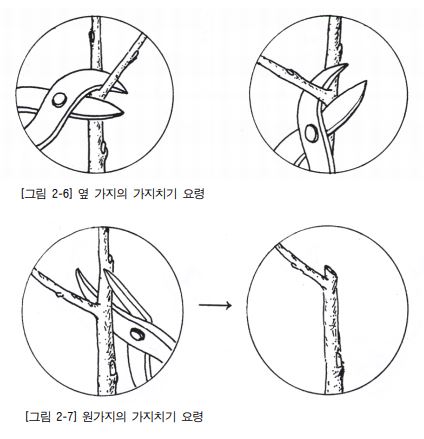 [그림 2-6] 옆 가지의 가지치기 요령

[그림 2-7] 원가지의 가지치기 요령